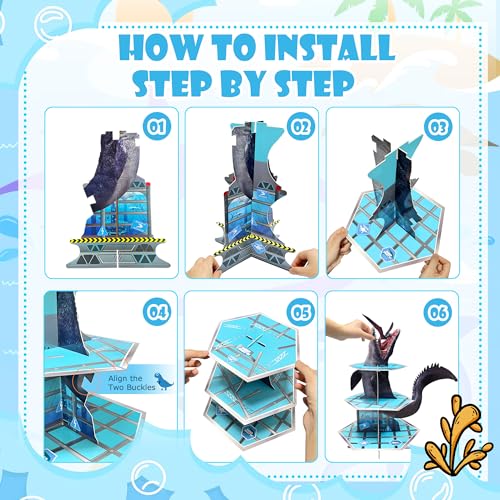 HOW TO INSTALL
STEP BY STEP

01

02

03

04

Align the Two Buckles

05

06