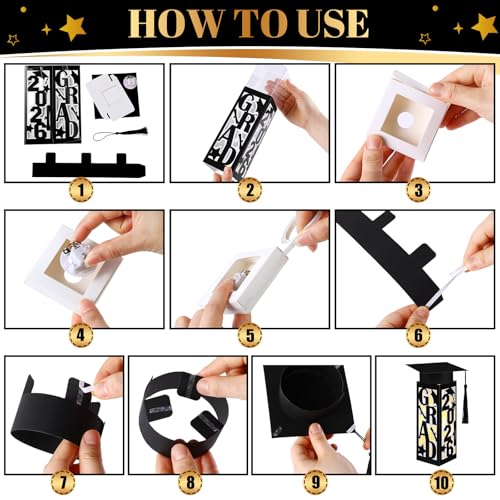 HOW TO USE

2026 GRAD

1

GRAD 2026

2

3

4

5

6

7

8

9

GRAD 2026

10