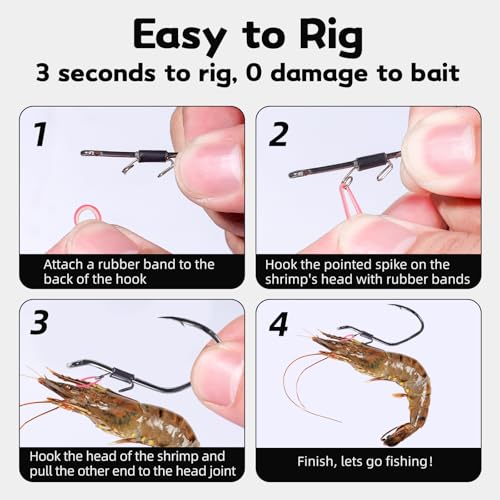 Easy to Rig

3 seconds to rig, 0 damage to bait

1

Attach a rubber band to the back of the hook

2

Hook the pointed spike on the shrimp's head with rubber bands

3

Hook the head of the shrimp and pull the other end to the head joint

4

Finish, lets go fishing!