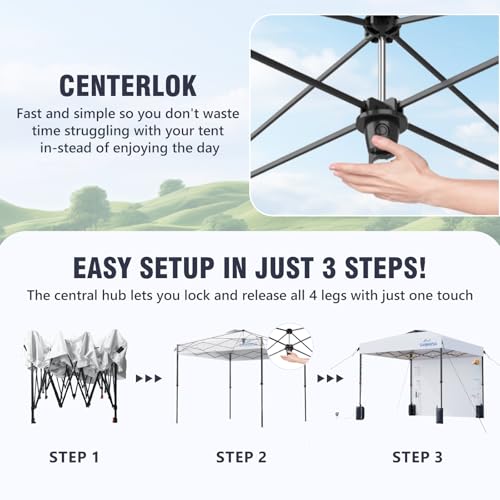 CENTERLOK

Fast and simple so you don't waste time struggling with your tent in-stead of enjoying the day

EASY SETUP IN JUST 3 STEPS!

The central hub lets you lock and release all 4 legs with just one touch

STEP 1

STEP 2

STEP 3