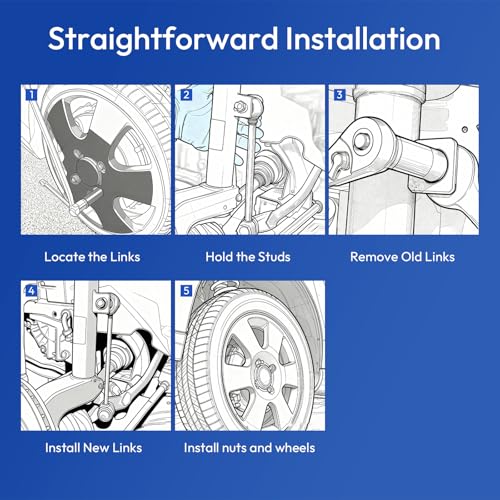 Straightforward Installation

1

Locate the Links

2

Hold the Studs

3

Remove Old Links

4

Install New Links

5

Install nuts and wheels