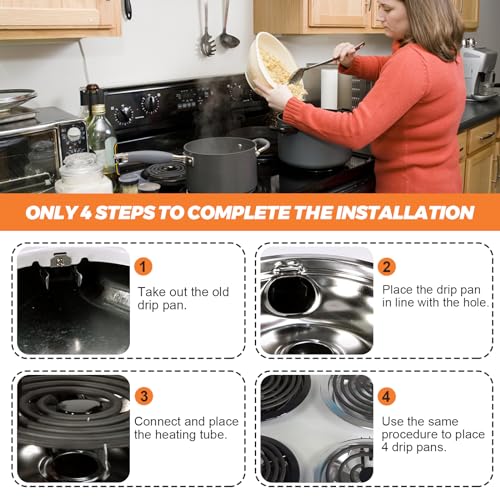 ONLY 4 STEPS TO COMPLETE THE INSTALLATION

1
Take out the old drip pan.

2
Place the drip pan in line with the hole.

3
Connect and place the heating tube.

4
Use the same procedure to place 4 drip pans.