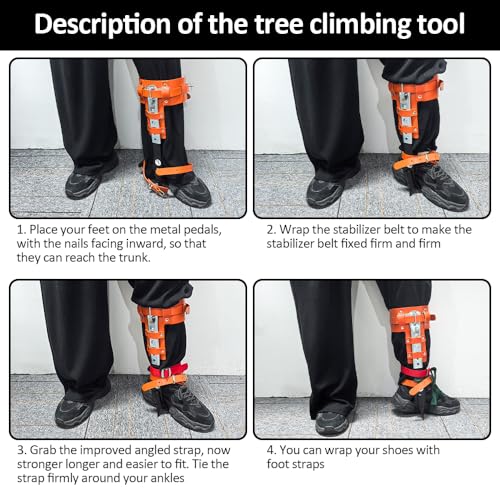 Description of the tree climbing tool

1. Place your feet on the metal pedals, with the nails facing inward, so that they can reach the trunk.

2. Wrap the stabilizer belt to make the stabilizer belt fixed firm and firm

3. Grab the improved angled strap, now stronger longer and easier to fit. Tie the strap firmly around your ankles

4. You can wrap your shoes with foot straps