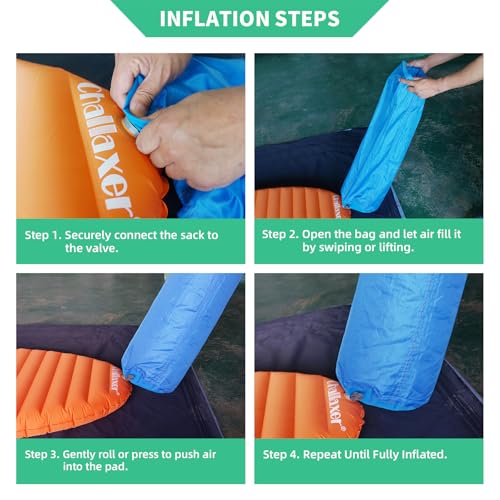 INFLATION STEPS

Challaxer

Step 1. Securely connect the sack to the valve.

Challaxer

Step 2. Open the bag and let air fill it by swiping or lifting.

Challaxer

Step 3. Gently roll or press to push air into the pad.

Challaxer

Step 4. Repeat Until Fully Inflated.