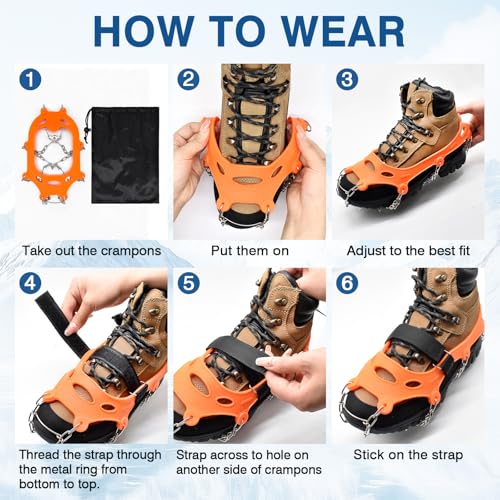 HOW TO WEAR

1
Take out the crampons

2
Put them on

3
Adjust to the best fit

4
Thread the strap through the metal ring from bottom to top.

5
Strap across to hole on another side of crampons

6
Stick on the strap