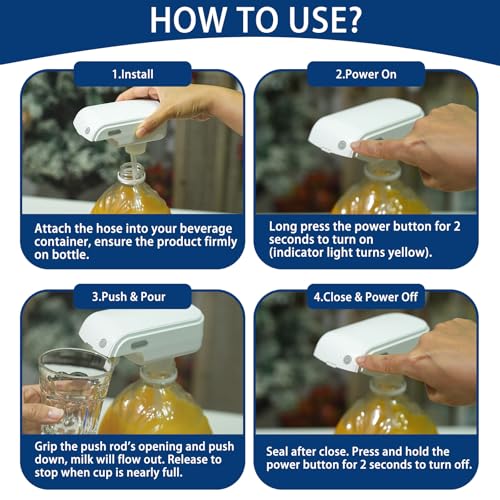 HOW TO USE?

1.Install

Attach the hose into your beverage container, ensure the product firmly on bottle.

2.Power On

Long press the power button for 2 seconds to turn on (indicator light turns yellow).

3.Push & Pour

Grip the push rod's opening and push down, milk will flow out. Release to stop when cup is nearly full.

4.Close & Power Off

Seal after close. Press and hold the power button for 2 seconds to turn off.