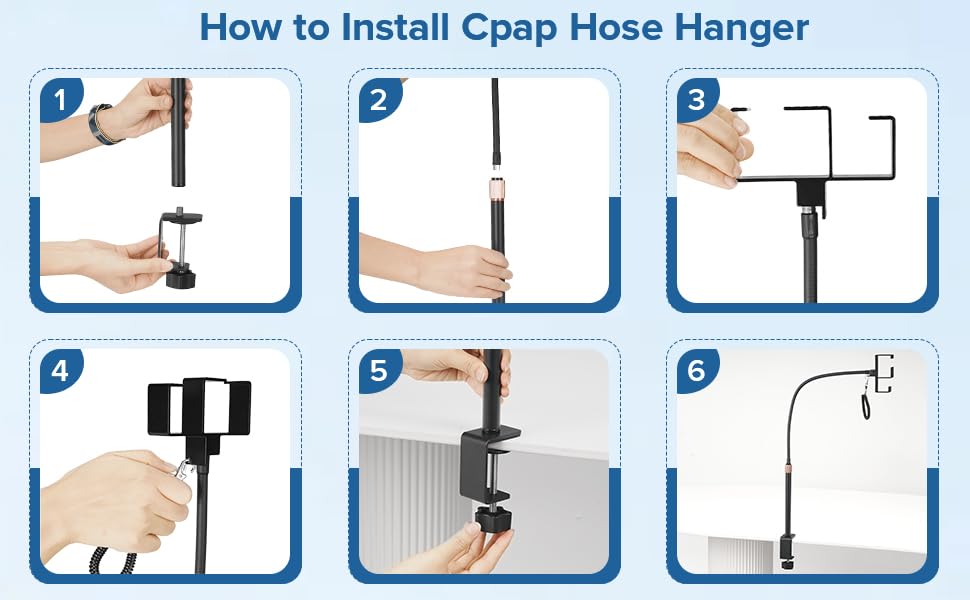 How to Install Cpap Hose Hanger

1

2

3

4

5

6