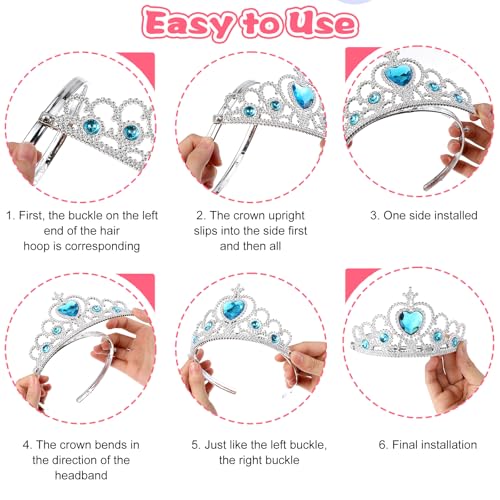 Easy to Use

1. First, the buckle on the left end of the hair hoop is corresponding

2. The crown upright slips into the side first and then all

3. One side installed

4. The crown bends in the direction of the headband

5. Just like the left buckle, the right buckle

6. Final installation