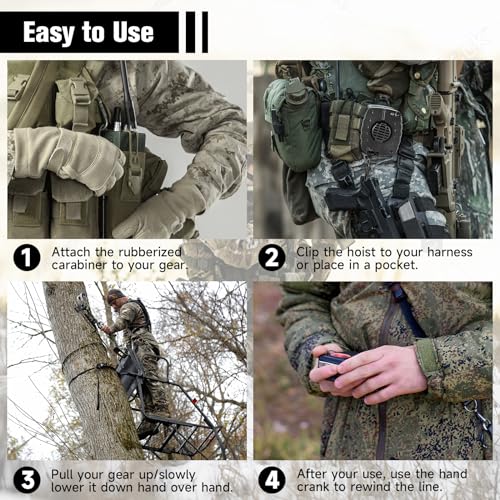 Easy to Use

1 Attach the rubberized carabiner to your gear.

2 Clip the hoist to your harness or place in a pocket.

3 Pull your gear up/slowly lower it down hand over hand.

4 After your use, use the hand crank to rewind the line.