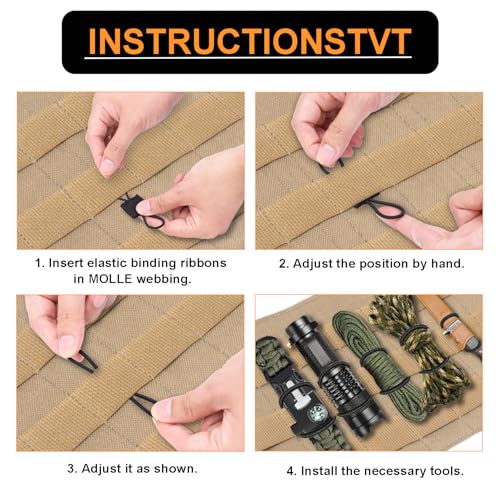 INSTRUCTIONSTVT

1. Insert elastic binding ribbons in MOLLE webbing.

2. Adjust the position by hand.

3. Adjust it as shown.

4. Install the necessary tools.