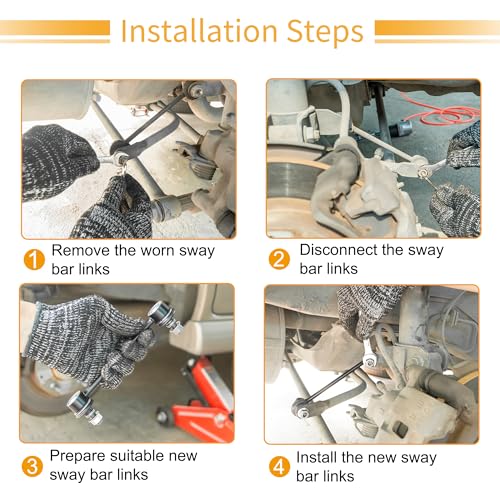 Installation Steps

1 Remove the worn sway bar links

2 Disconnect the sway bar links

3 Prepare suitable new sway bar links

4 Install the new sway bar links