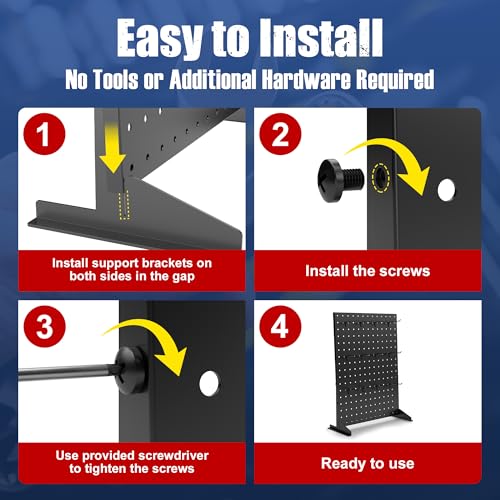 Easy to Install
No Tools or Additional Hardware Required

1
Install support brackets on both sides in the gap

2
Install the screws

3
Use provided screwdriver to tighten the screws

4
Ready to use