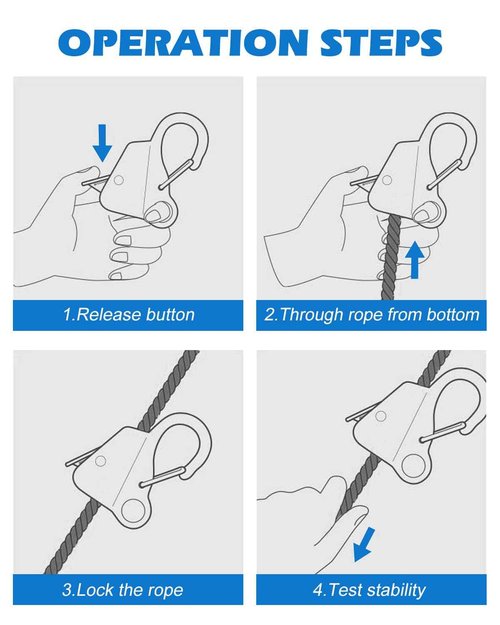 OPERATION STEPS

1.Release button

2.Through rope from bottom

3.Lock the rope

4.Test stability