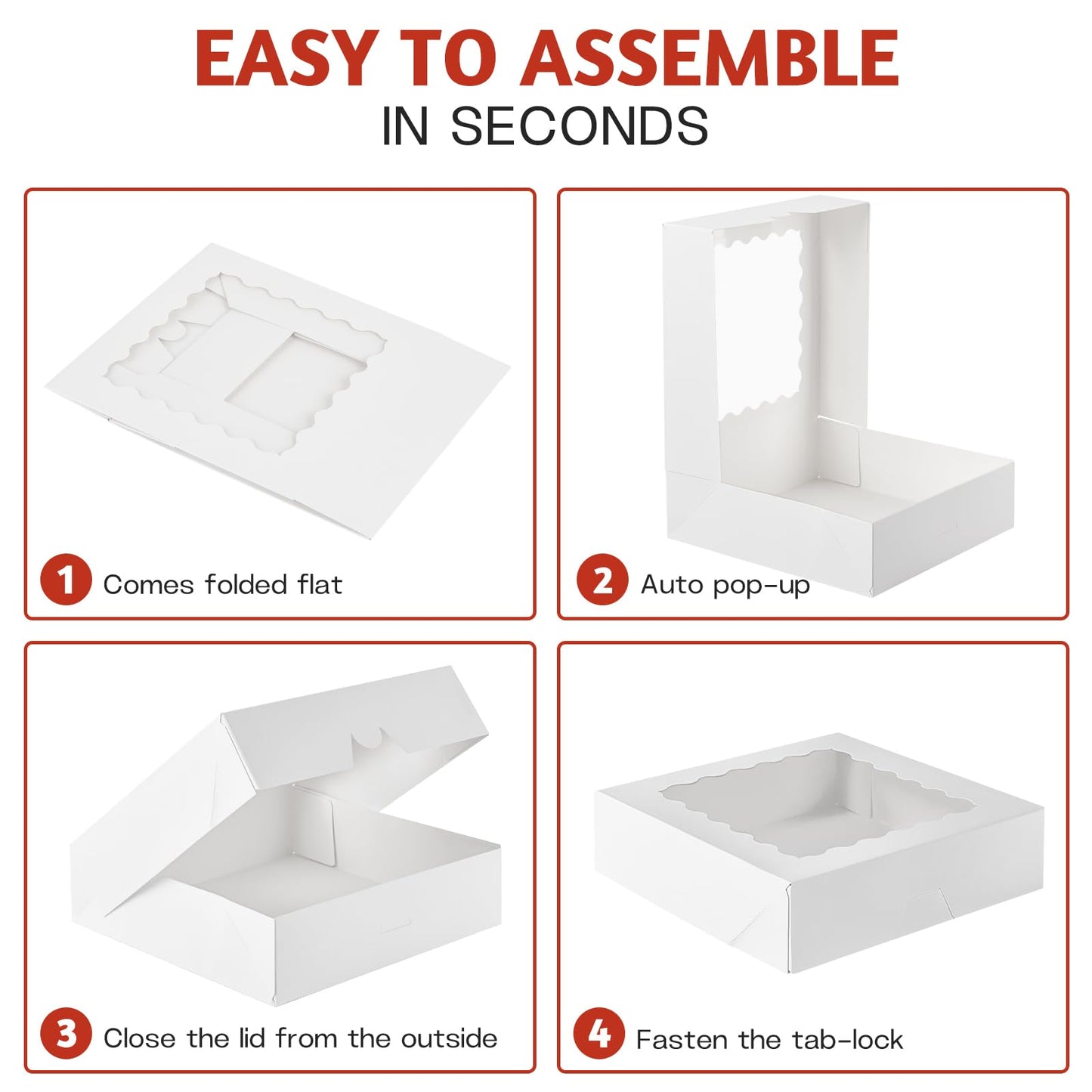 EASY TO ASSEMBLE
IN SECONDS

1 Comes folded flat

2 Auto pop-up

3 Close the lid from the outside

4 Fasten the tab-lock