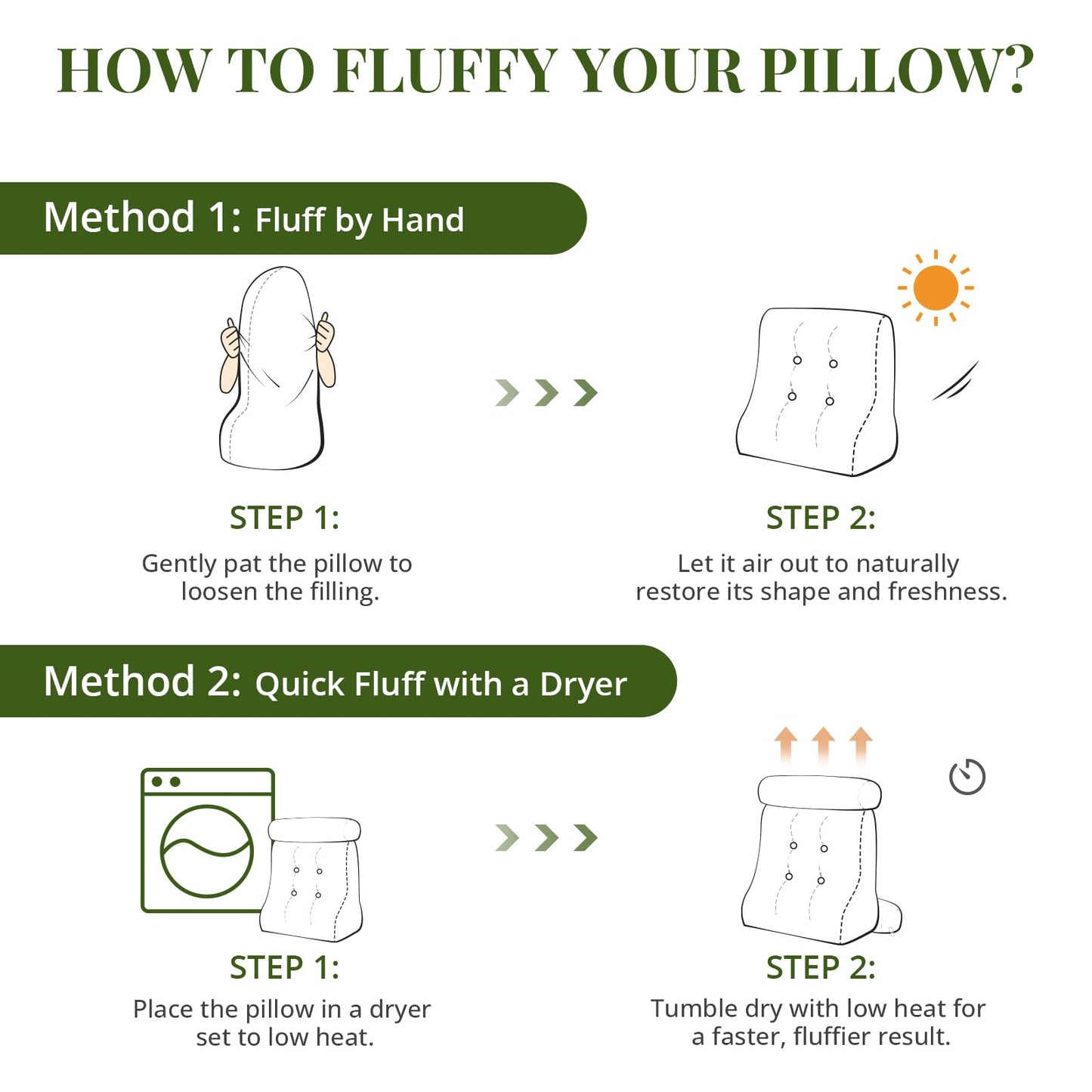 HOW TO FLUFFY YOUR PILLOW?

Method 1: Fluff by Hand

STEP 1:
Gently pat the pillow to loosen the filling.

STEP 2:
Let it air out to naturally restore its shape and freshness.

Method 2: Quick Fluff with a Dryer

STEP 1:
Place the pillow in a dryer set to low heat.

STEP 2:
Tumble dry with low heat for a faster, fluffier result.