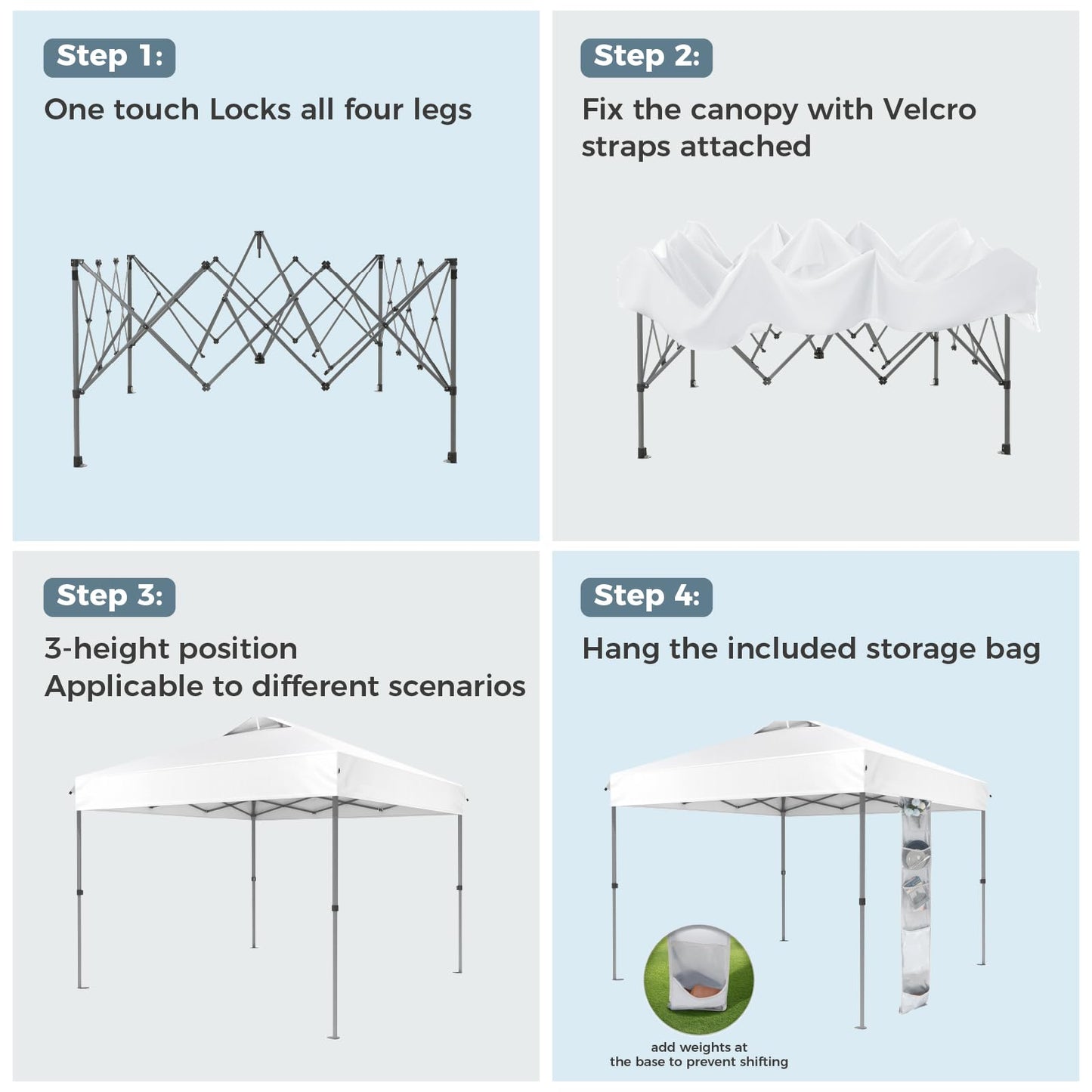 Step 1:
One touch Locks all four legs

Step 2:
Fix the canopy with Velcro straps attached

Step 3:
3-height position
Applicable to different scenarios

Step 4:
Hang the included storage bag

add weights at the base to prevent shifting