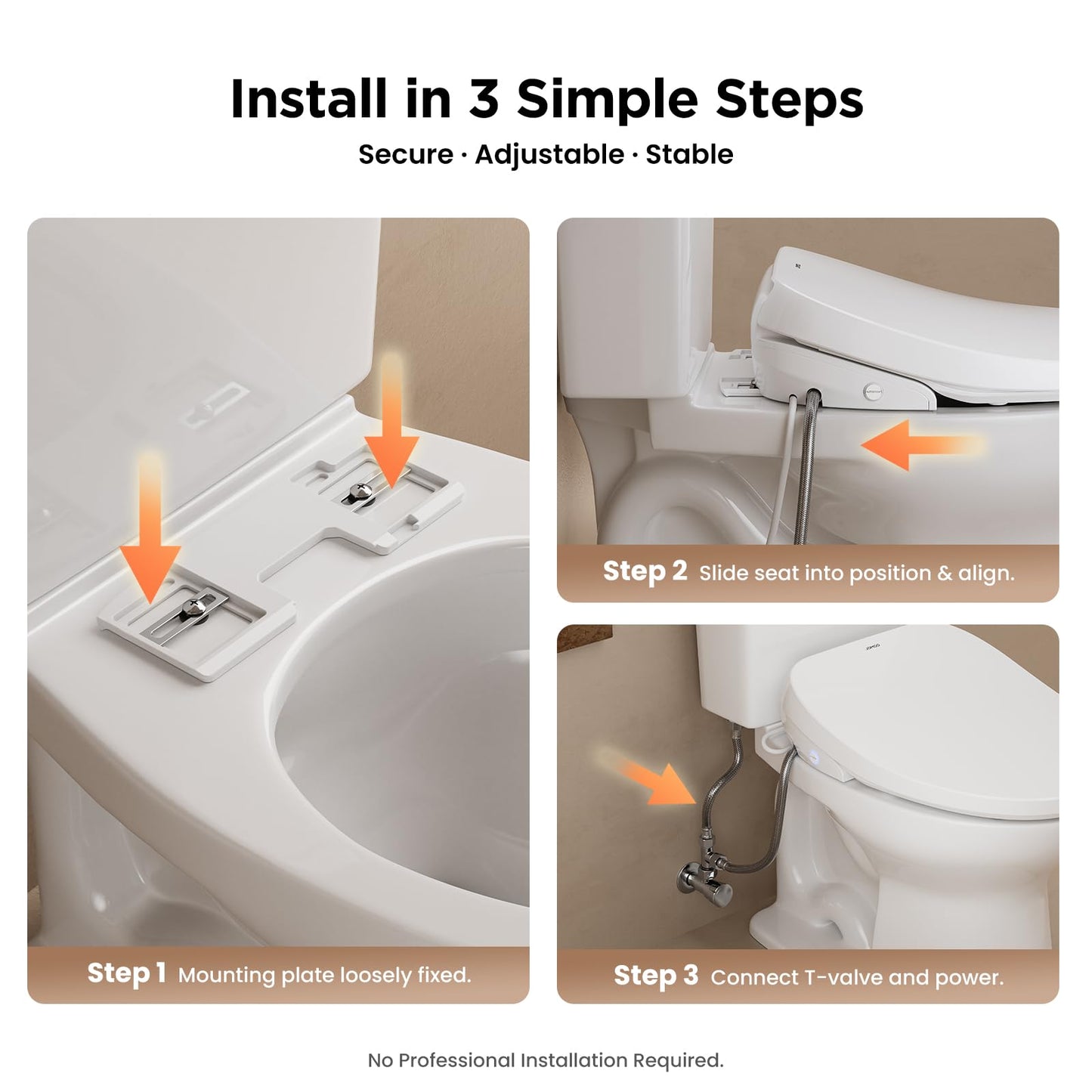 Install in 3 Simple Steps

Secure · Adjustable · Stable

Step 1 Mounting plate loosely fixed.

Step 2 Slide seat into position & align.

Step 3 Connect T-valve and power.

No Professional Installation Required.