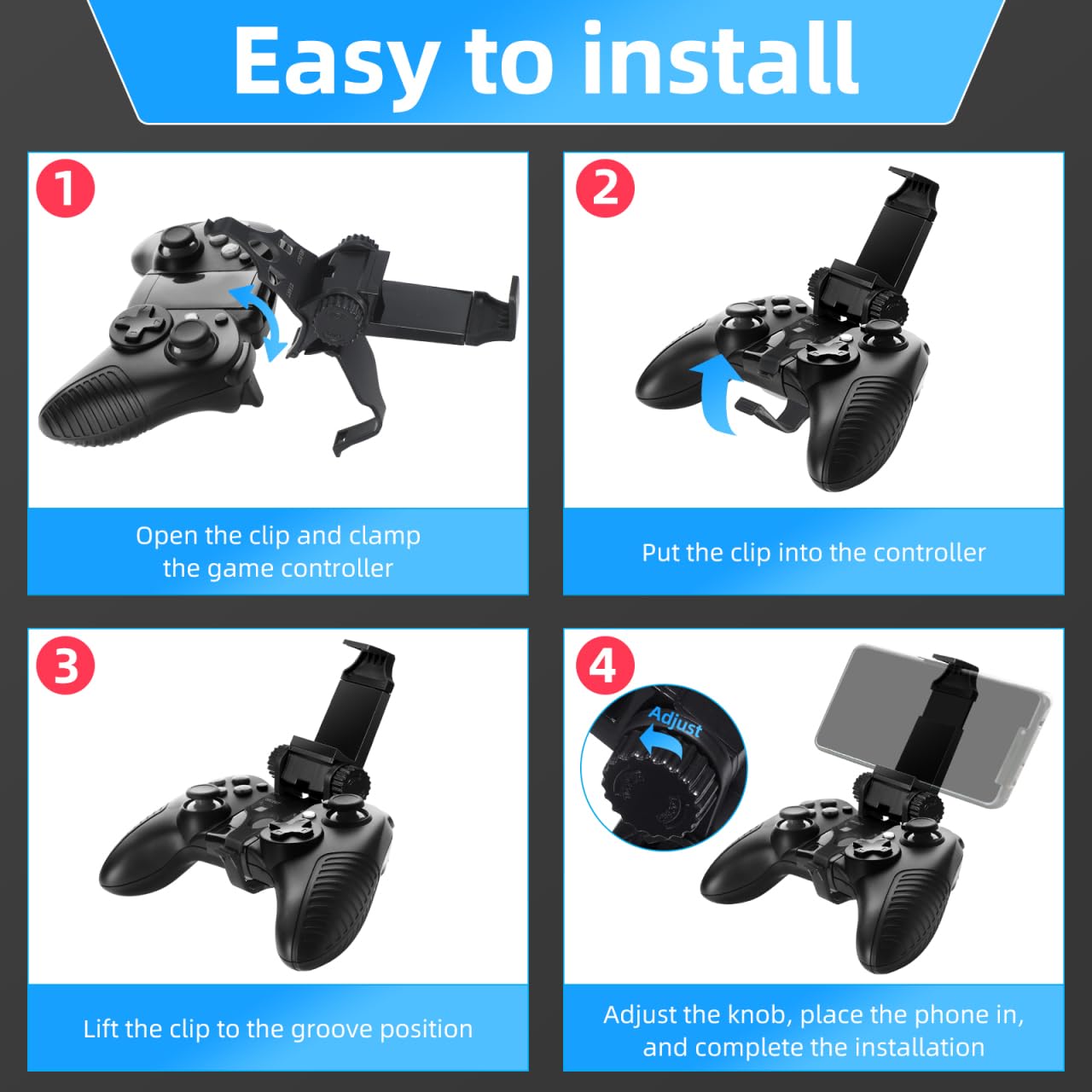 Easy to install

1

Open the clip and clamp the game controller

2

Put the clip into the controller

3

Lift the clip to the groove position

4

Adjust

Adjust the knob, place the phone in, and complete the installation