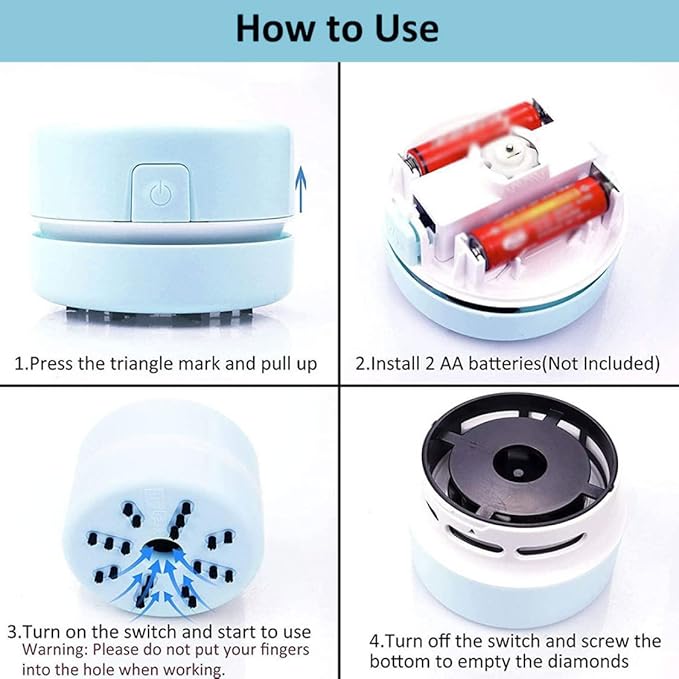 How to Use

1.Press the triangle mark and pull up

2.Install 2 AA batteries(Not Included)

3.Turn on the switch and start to use
Warning: Please do not put your fingers into the hole when working.

4.Turn off the switch and screw the bottom to empty the diamonds