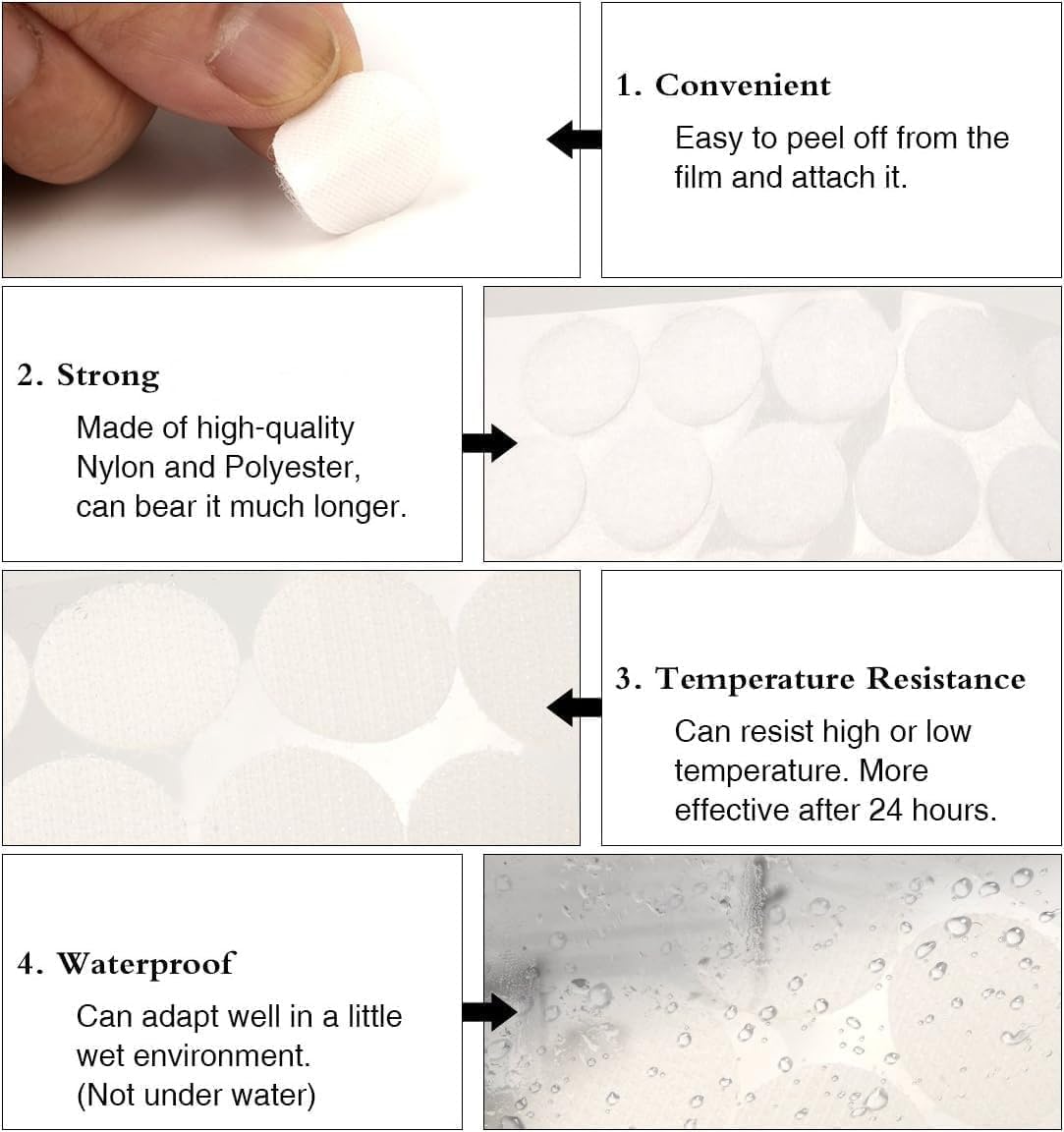 1. Convenient

Easy to peel off from the film and attach it.

2. Strong

Made of high-quality Nylon and Polyester, can bear it much longer.

3. Temperature Resistance

Can resist high or low temperature. More effective after 24 hours.

4. Waterproof

Can adapt well in a little wet environment. (Not under water)