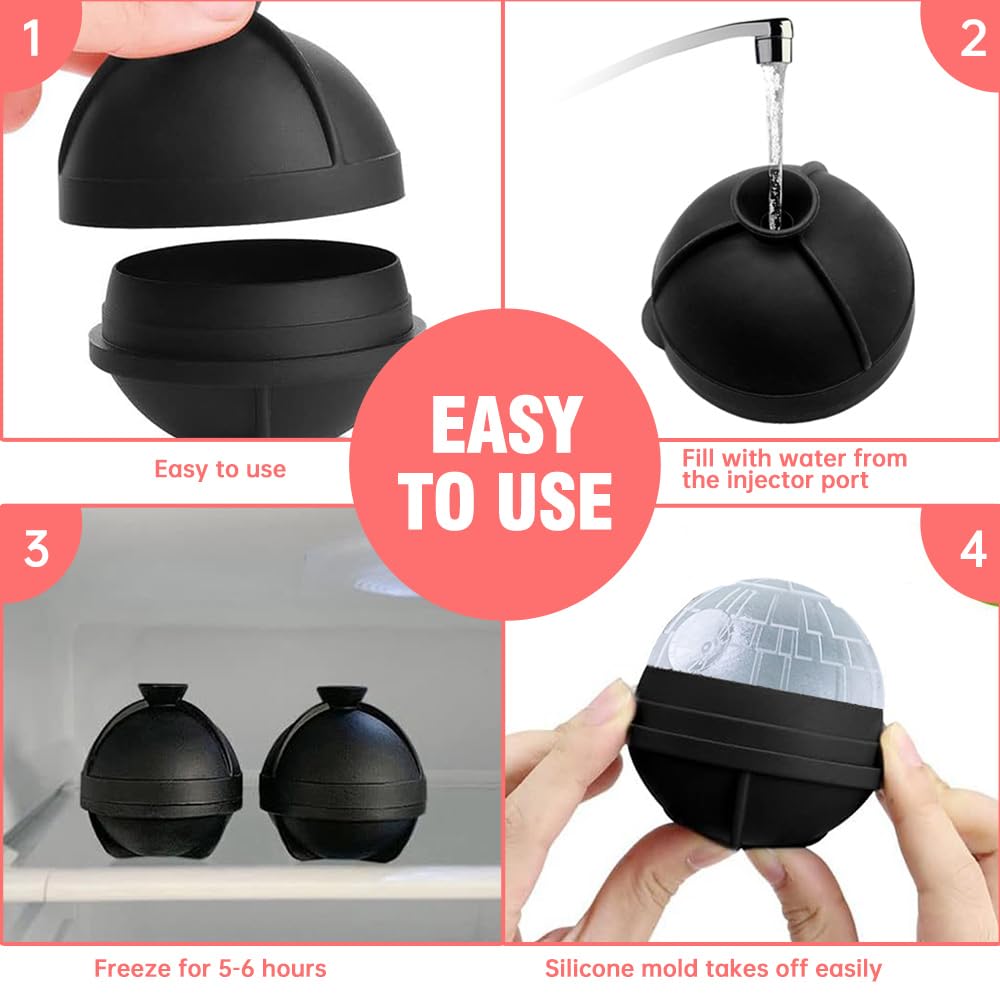 1

Easy to use

2

Fill with water from the injector port

EASY TO USE

3

Freeze for 5-6 hours

4

Silicone mold takes off easily