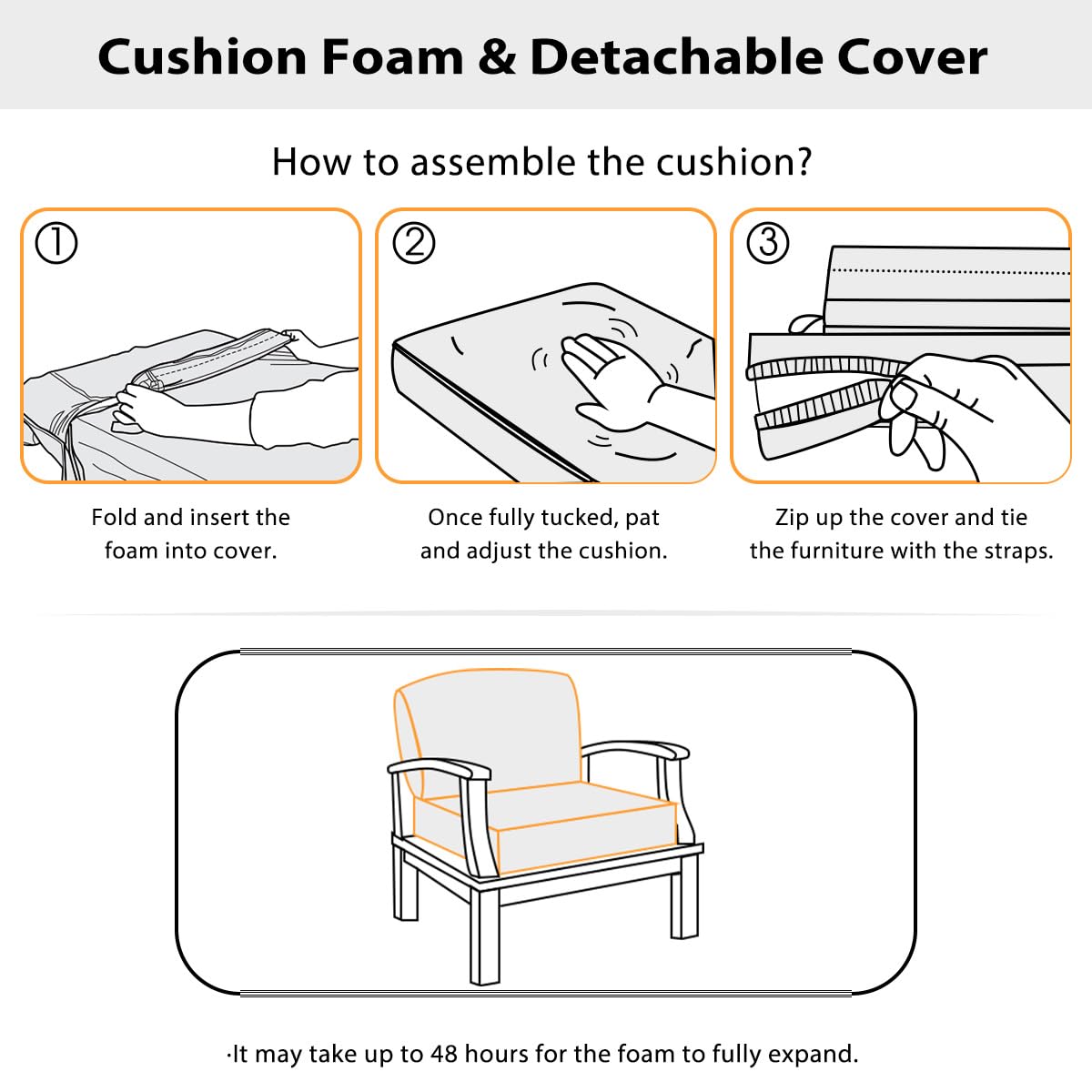 Cushion Foam & Detachable Cover

How to assemble the cushion?

①

Fold and insert the foam into cover.

②

Once fully tucked, pat and adjust the cushion.

③

Zip up the cover and tie the furniture with the straps.

·It may take up to 48 hours for the foam to fully expand.