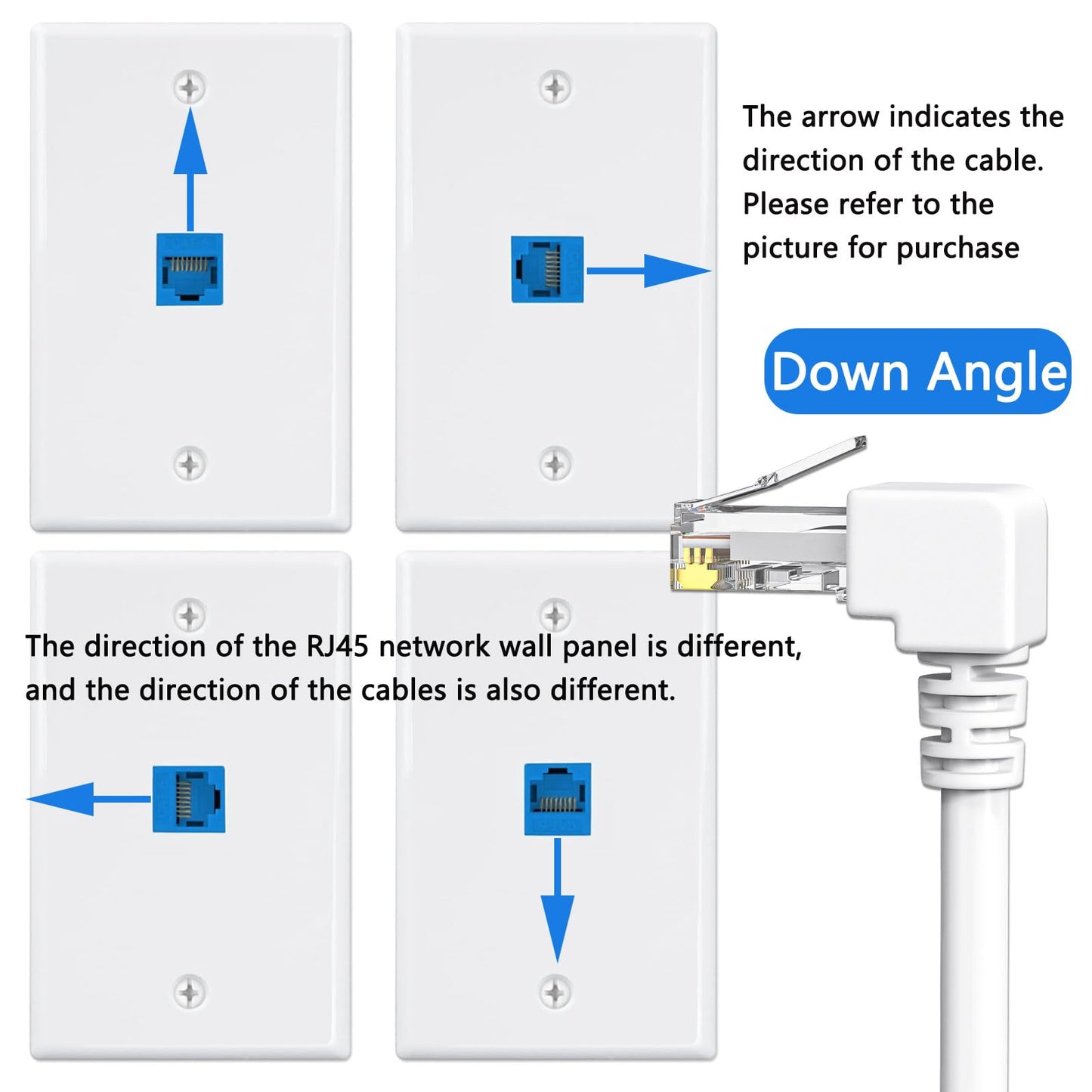 The arrow indicates the direction of the cable. Please refer to the picture for purchase

Down Angle

The direction of the RJ45 network wall panel is different, and the direction of the cables is also different.