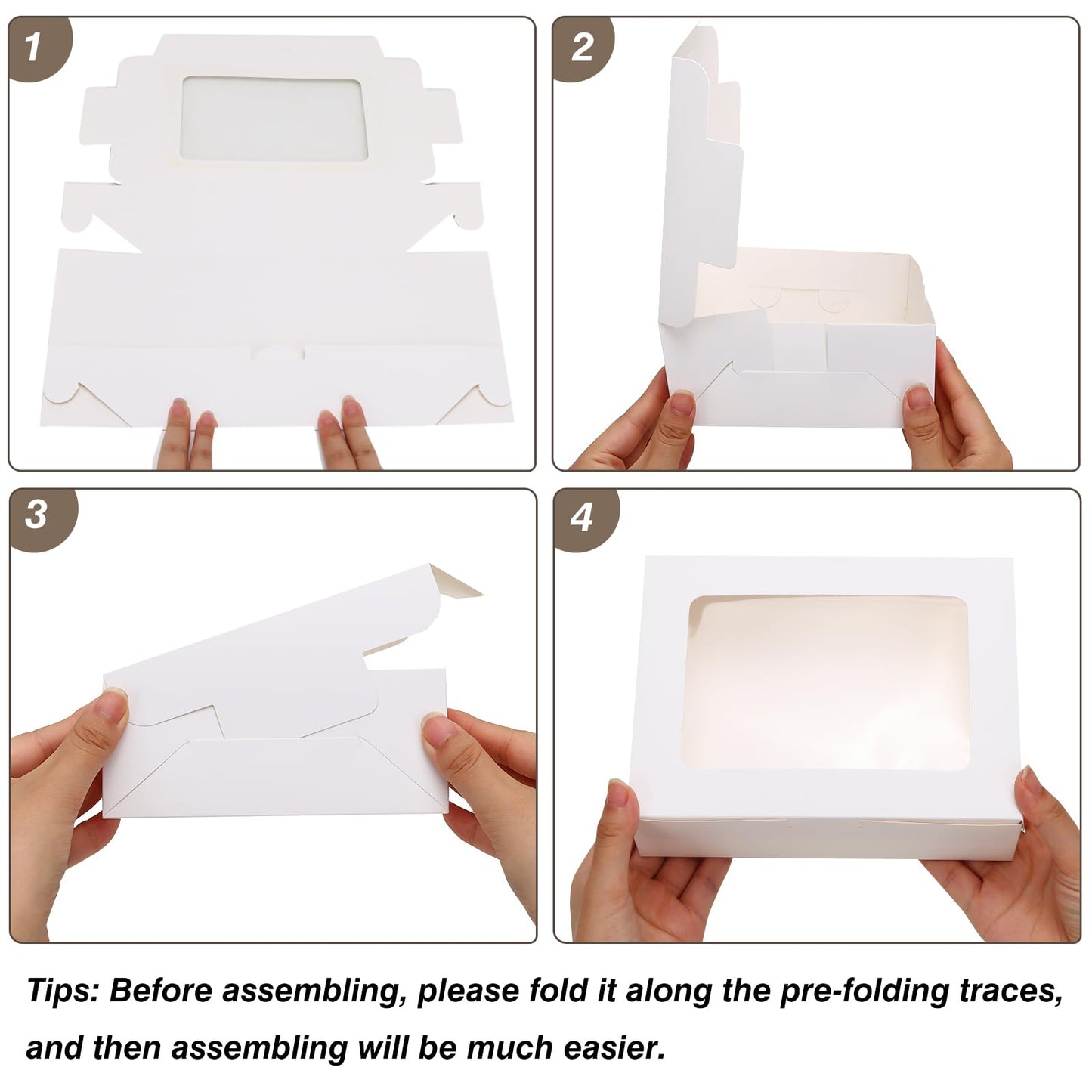 1

2

3

4

Tips: Before assembling, please fold it along the pre-folding traces, and then assembling will be much easier.