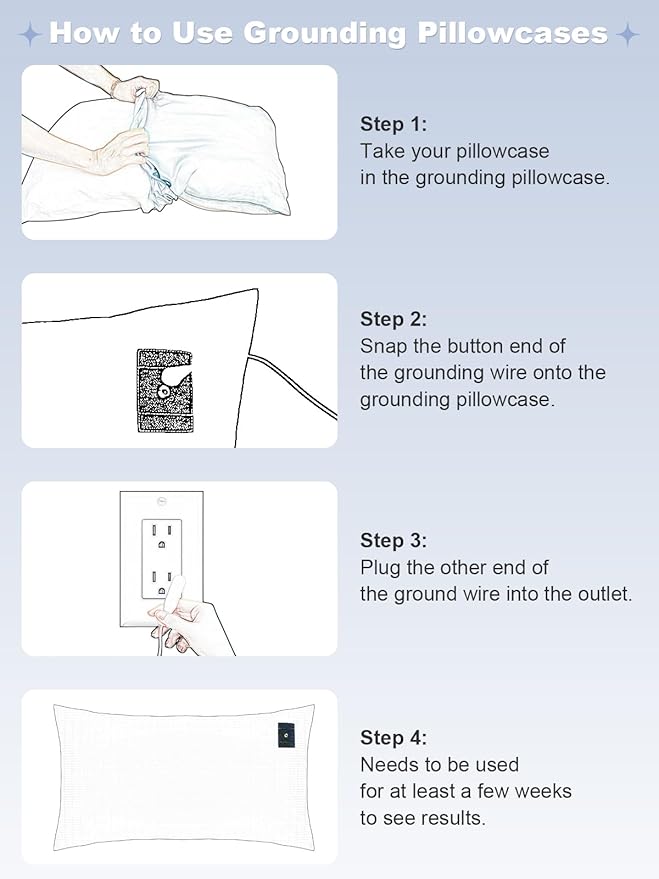 How to Use Grounding Pillowcases

Step 1:
Take your pillowcase in the grounding pillowcase.

Step 2:
Snap the button end of the grounding wire onto the grounding pillowcase.

Step 3:
Plug the other end of the ground wire into the outlet.

Step 4:
Needs to be used for at least a few weeks to see results.