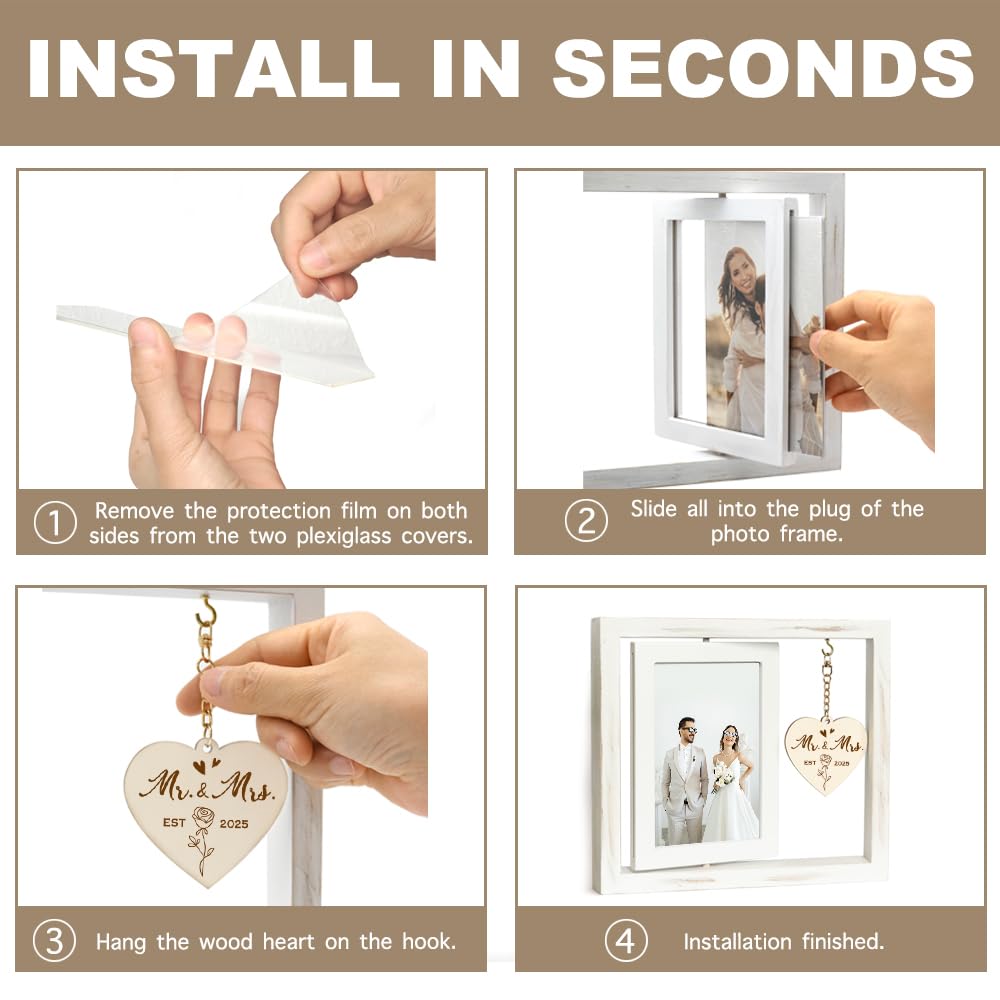 INSTALL IN SECONDS

① Remove the protection film on both sides from the two plexiglass covers.

② Slide all into the plug of the photo frame.

Mr. & Mrs.
EST 2025

③ Hang the wood heart on the hook.

Mr. & Mrs.
EST 2025

④ Installation finished.