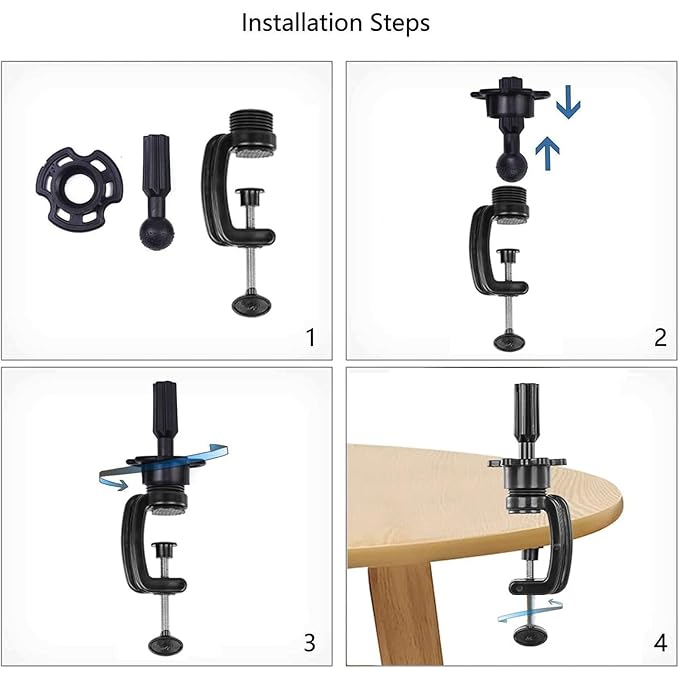 Installation Steps

1

2

3

4