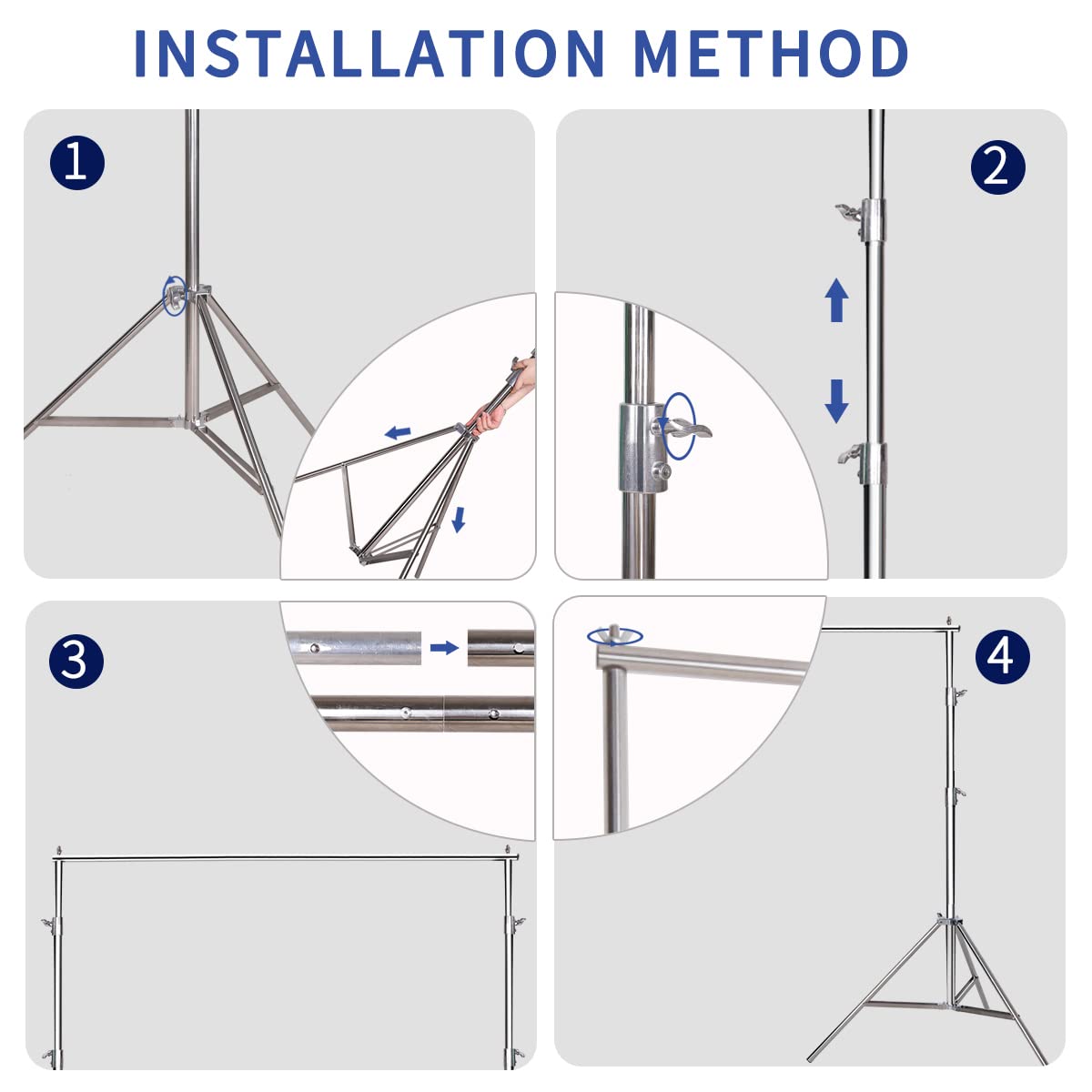 INSTALLATION METHOD

1

2

3

4