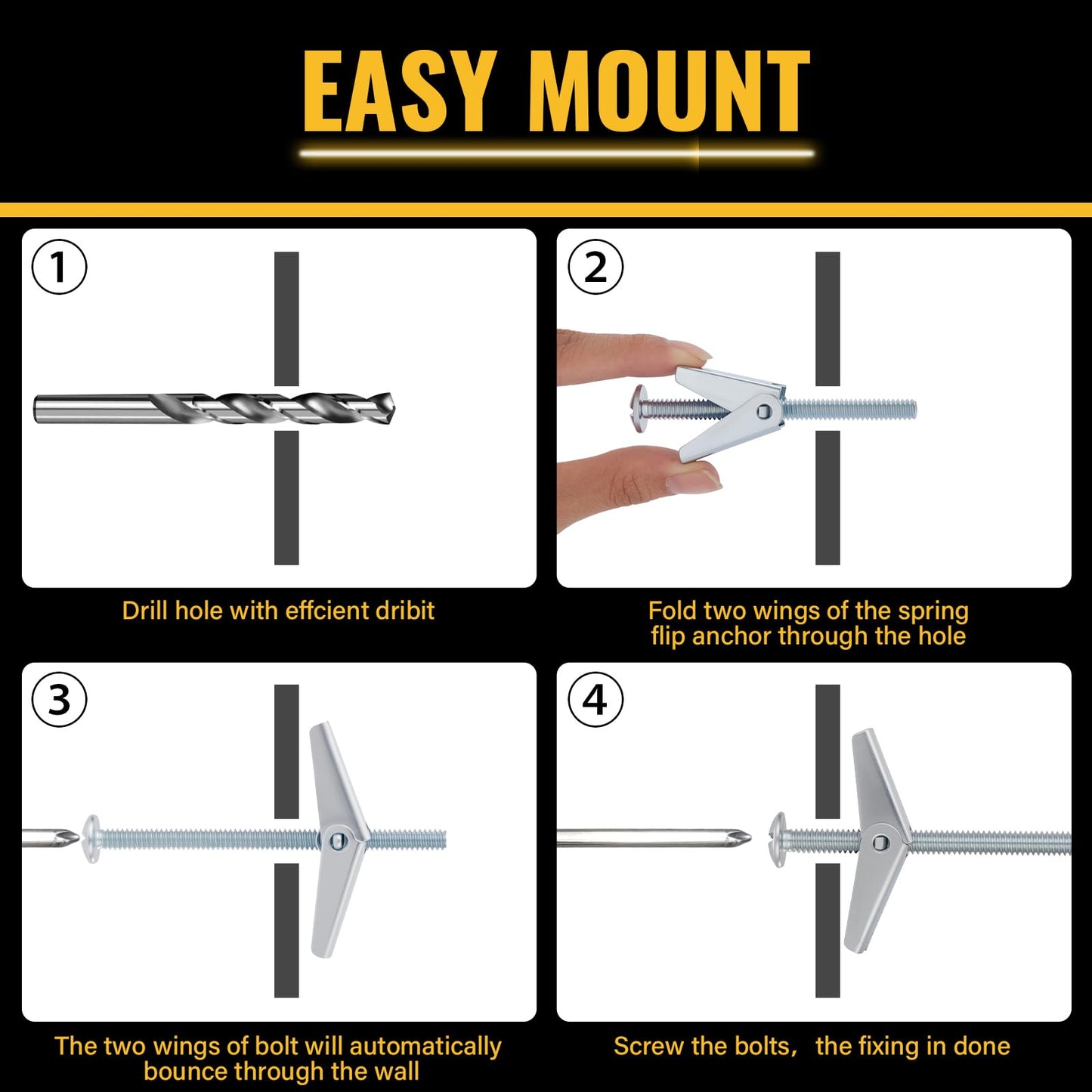 EASY MOUNT

①

Drill hole with effcient dribit

②

Fold two wings of the spring flip anchor through the hole

③

The two wings of bolt will automatically bounce through the wall

④

Screw the bolts， the fixing in done