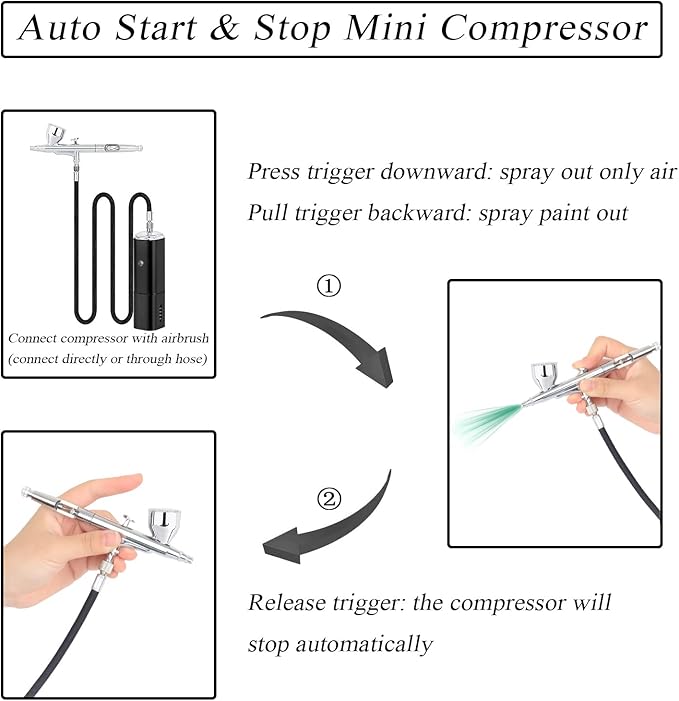 Auto Start & Stop Mini Compressor

Connect compressor with airbrush (connect directly or through hose)

Press trigger downward: spray out only air
Pull trigger backward: spray paint out

①

②

Release trigger: the compressor will stop automatically