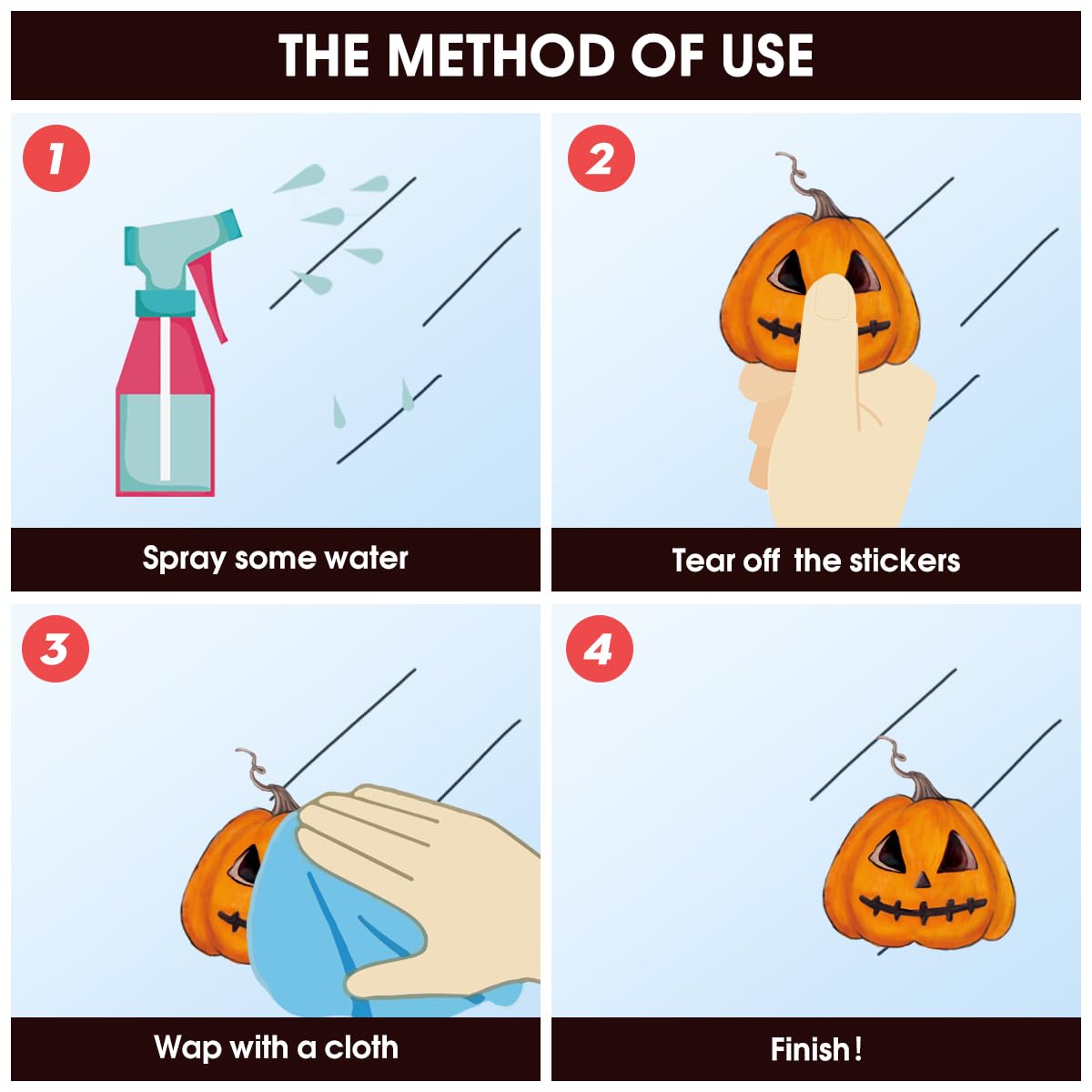 THE METHOD OF USE

1

Spray some water

2

Tear off the stickers

3

Wap with a cloth

4

Finish!