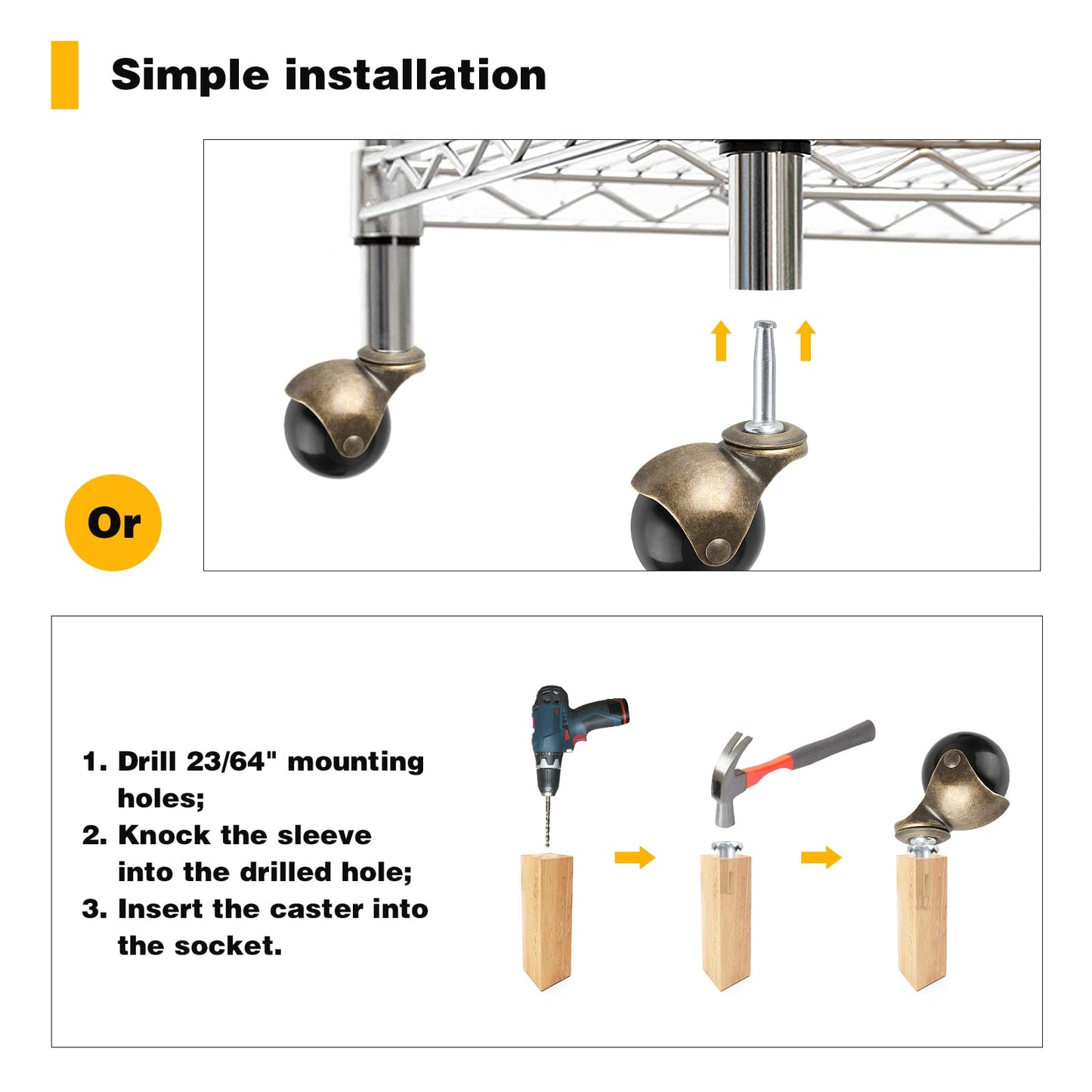 Simple installation

Or

1. Drill 23/64" mounting holes;
2. Knock the sleeve into the drilled hole;
3. Insert the caster into the socket.