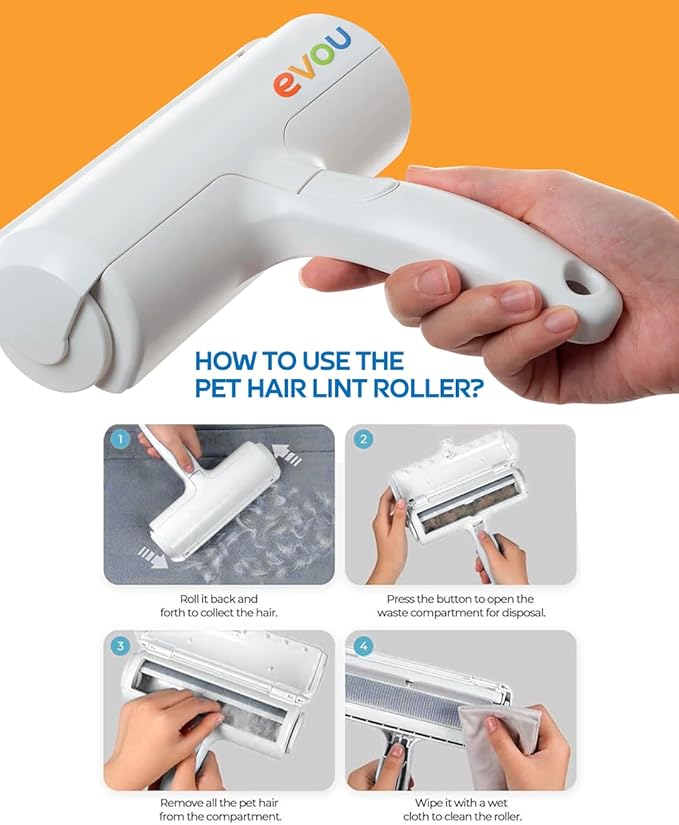 evou

HOW TO USE THE PET HAIR LINT ROLLER?

1

Roll it back and forth to collect the hair.

2

Press the button to open the waste compartment for disposal.

3

Remove all the pet hair from the compartment.

4

Wipe it with a wet cloth to clean the roller.