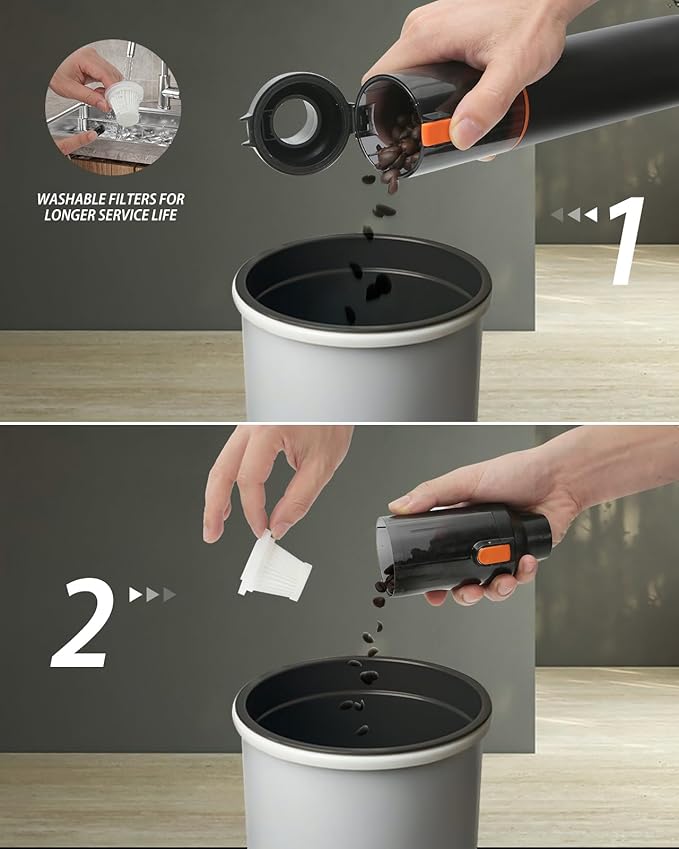 WASHABLE FILTERS FOR LONGER SERVICE LIFE

1

2