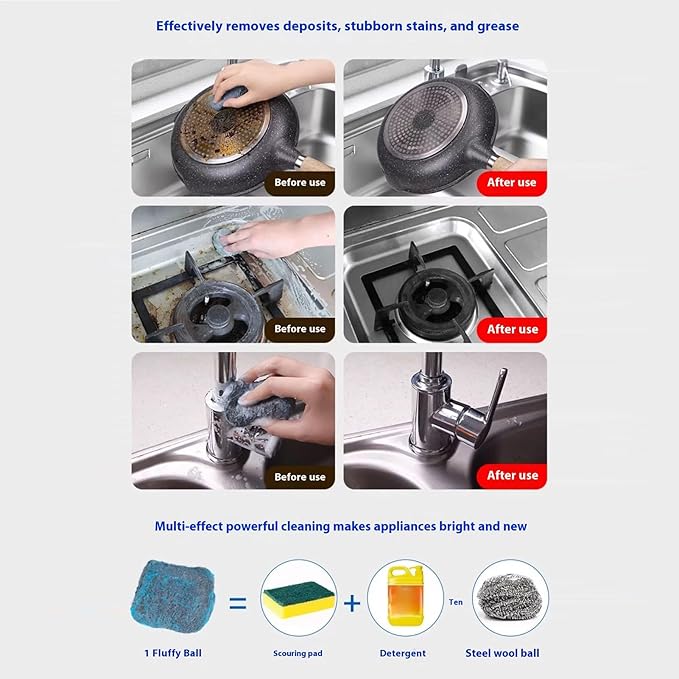 Effectively removes deposits, stubborn stains, and grease

Before use

After use

Before use

After use

Before use

After use

Multi-effect powerful cleaning makes appliances bright and new

=

+

Ten

1 Fluffy Ball

Scouring pad

Detergent

Steel wool ball