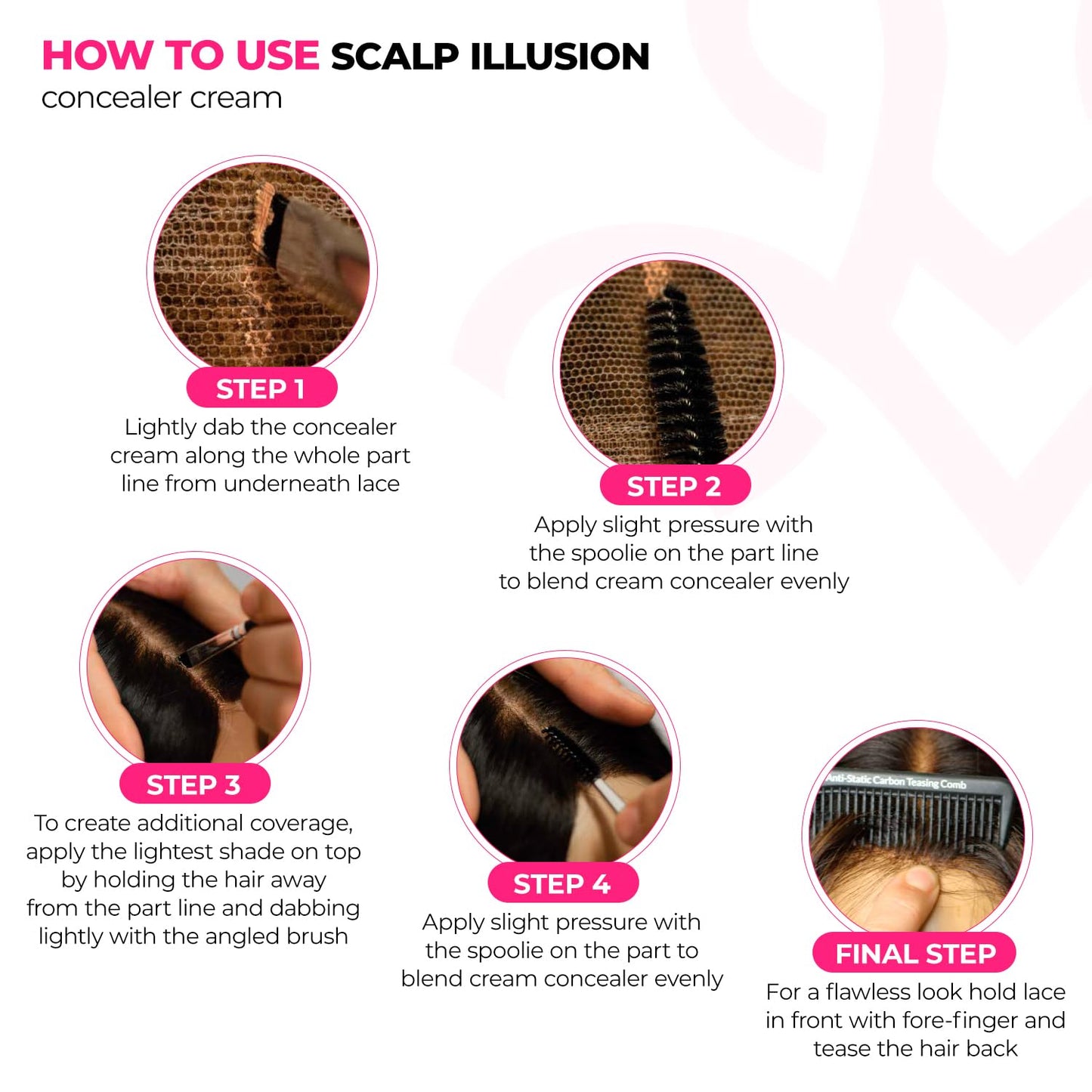 HOW TO USE SCALP ILLUSION
concealer cream

STEP 1
Lightly dab the concealer cream along the whole part line from underneath lace

STEP 2
Apply slight pressure with the spoolie on the part line to blend cream concealer evenly

STEP 3
To create additional coverage, apply the lightest shade on top by holding the hair away from the part line and dabbing lightly with the angled brush

STEP 4
Apply slight pressure with the spoolie on the part to blend cream concealer evenly

Anti-Static Carbon Teasing Comb

FINAL STEP
For a flawless look hold lace in front with fore-finger and tease the hair back