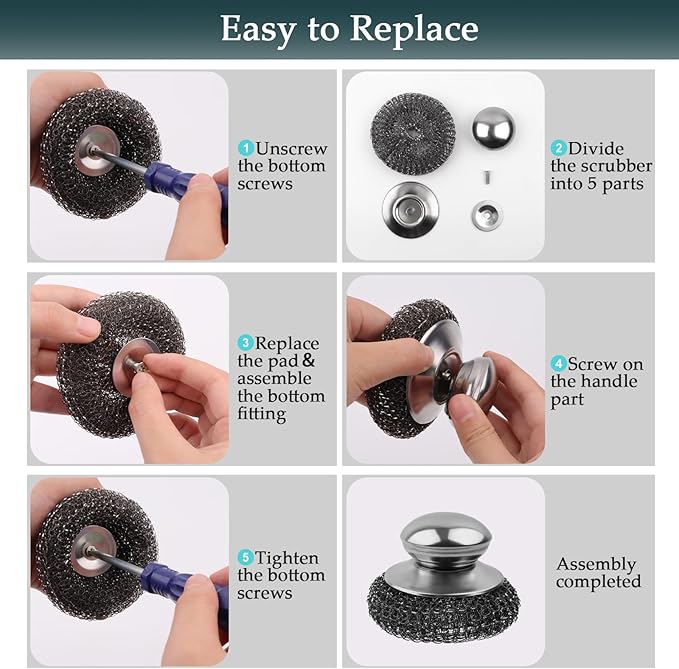 Easy to Replace

1 Unscrew the bottom screws

2 Divide the scrubber into 5 parts

3 Replace the pad & assemble the bottom fitting

4 Screw on the handle part

5 Tighten the bottom screws

Assembly completed