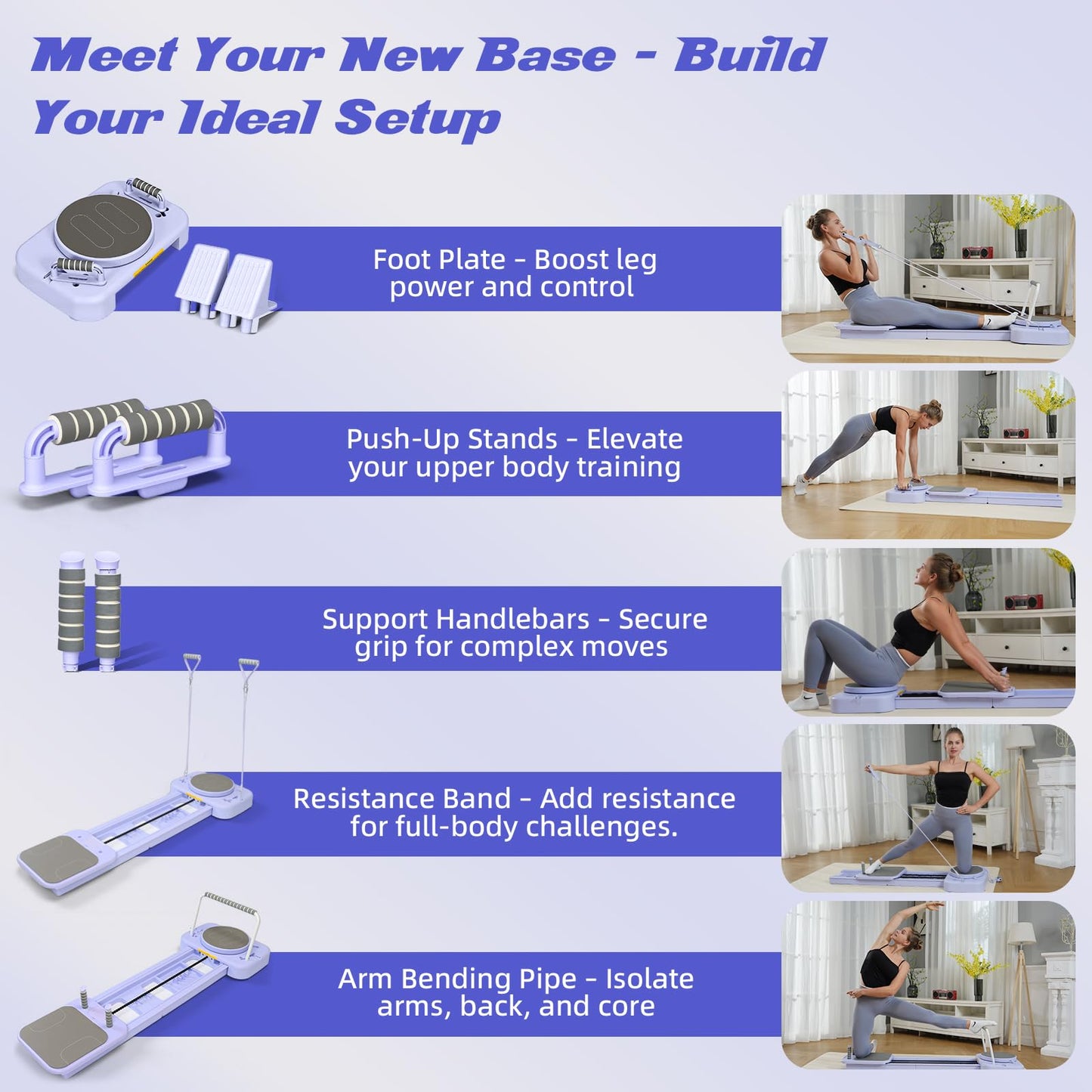 Meet Your New Base - Build Your Ideal Setup

Foot Plate - Boost leg power and control

Push-Up Stands - Elevate your upper body training

Support Handlebars - Secure grip for complex moves

Resistance Band - Add resistance for full-body challenges.

Arm Bending Pipe - Isolate arms, back, and core