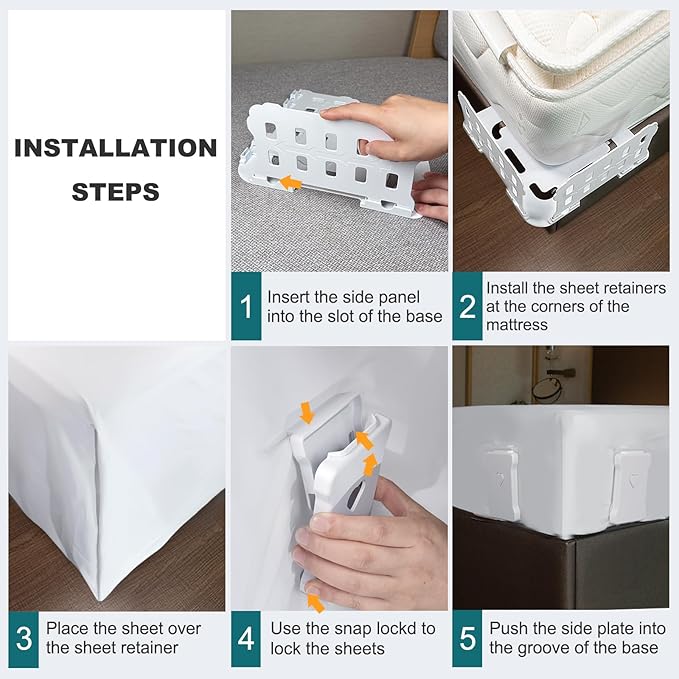 INSTALLATION STEPS

1 Insert the side panel into the slot of the base

2 Install the sheet retainers at the corners of the mattress

3 Place the sheet over the sheet retainer

4 Use the snap lockd to lock the sheets

5 Push the side plate into the groove of the base