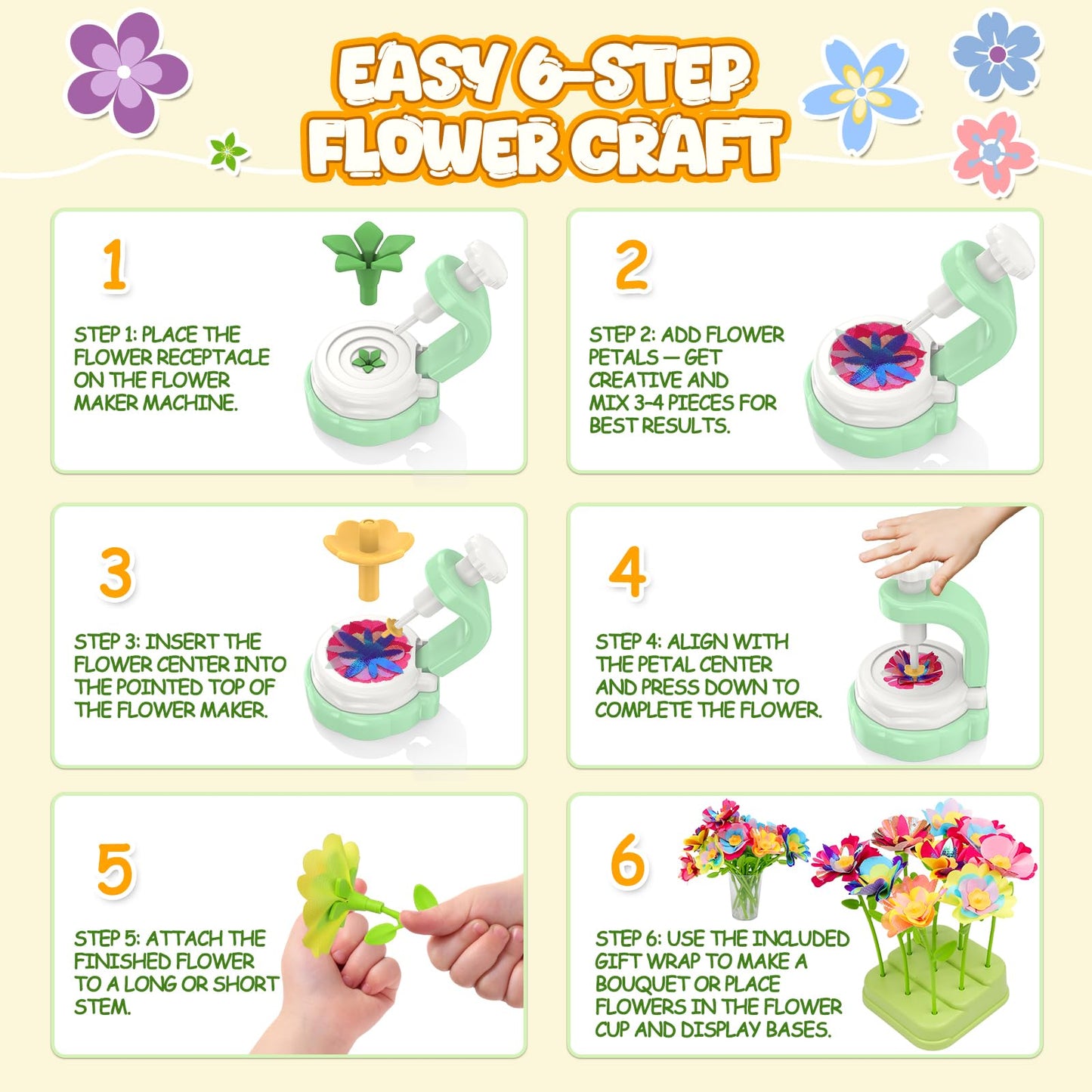 EASY 6-STEP FLOWER CRAFT

1

STEP 1: PLACE THE FLOWER RECEPTACLE ON THE FLOWER MAKER MACHINE.

2

STEP 2: ADD FLOWER PETALS — GET CREATIVE AND MIX 3-4 PIECES FOR BEST RESULTS.

3

STEP 3: INSERT THE FLOWER CENTER INTO THE POINTED TOP OF THE FLOWER MAKER.

4

STEP 4: ALIGN WITH THE PETAL CENTER AND PRESS DOWN TO COMPLETE THE FLOWER.

5

STEP 5: ATTACH THE FINISHED FLOWER TO A LONG OR SHORT STEM.

6

STEP 6: USE THE INCLUDED GIFT WRAP TO MAKE A BOUQUET OR PLACE FLOWERS IN THE FLOWER CUP AND DISPLAY BASES.