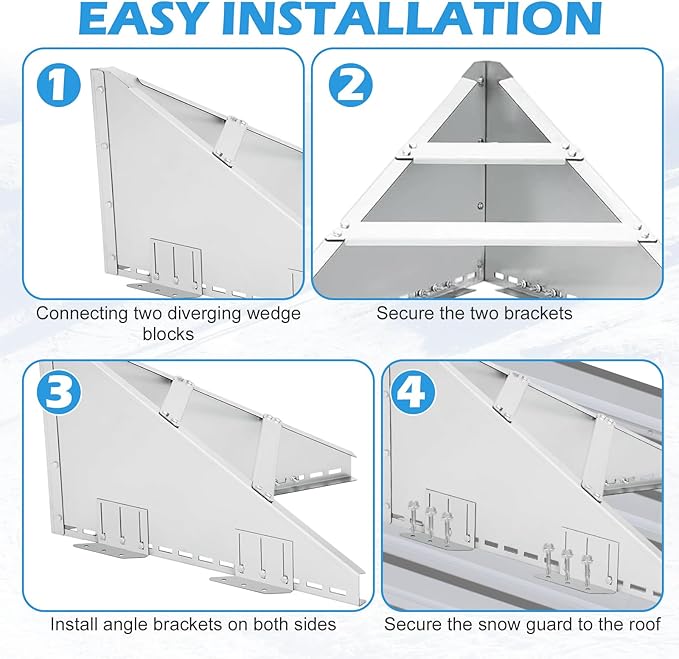 EASY INSTALLATION

1

Connecting two diverging wedge blocks

2

Secure the two brackets

3

Install angle brackets on both sides

4

Secure the snow guard to the roof