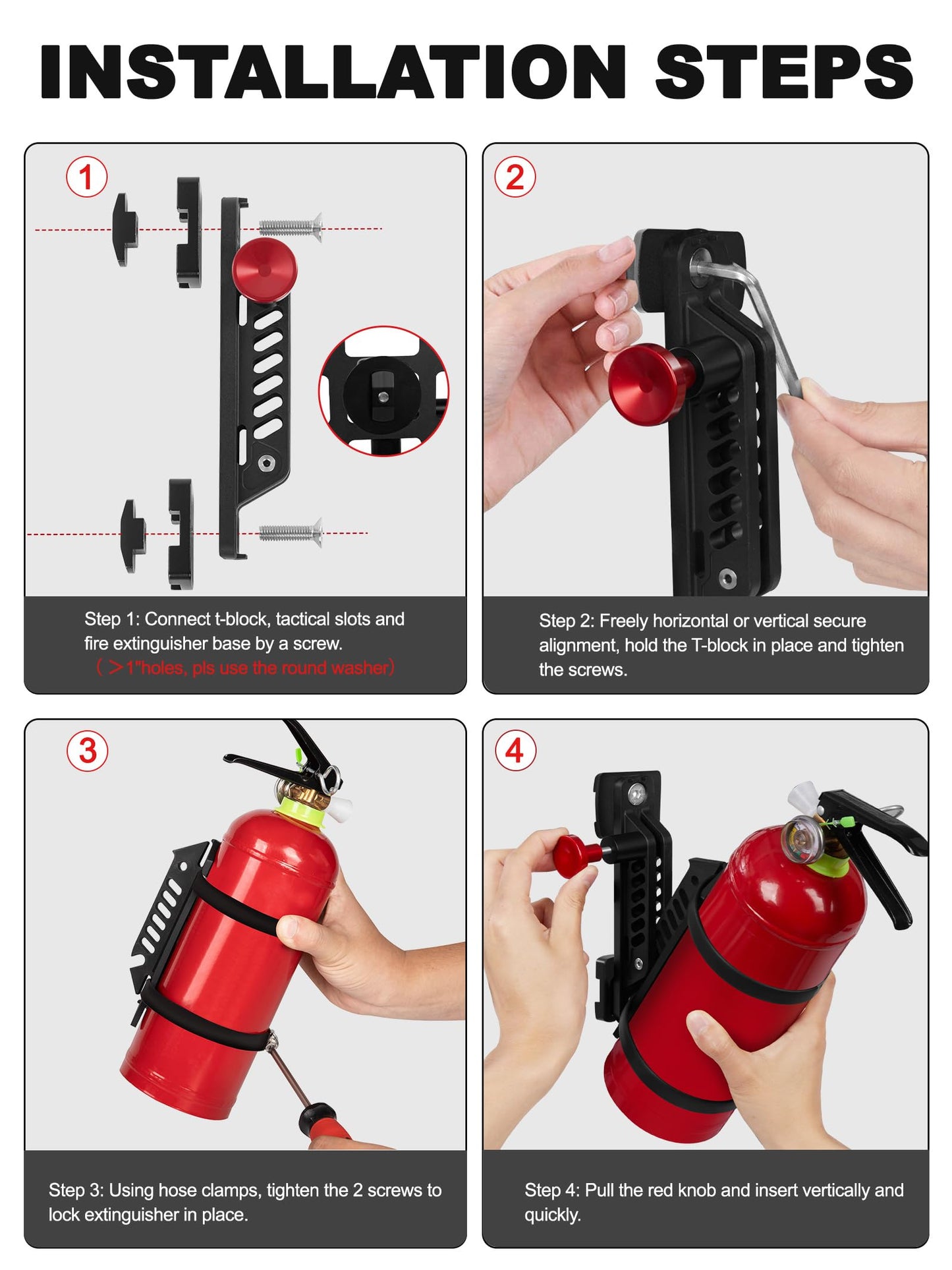 INSTALLATION STEPS

1

Step 1: Connect t-block, tactical slots and fire extinguisher base by a screw.
（>1"holes, pls use the round washer）

2

Step 2: Freely horizontal or vertical secure alignment, hold the T-block in place and tighten the screws.

3

Step 3: Using hose clamps, tighten the 2 screws to lock extinguisher in place.

4

Step 4: Pull the red knob and insert vertically and quickly.