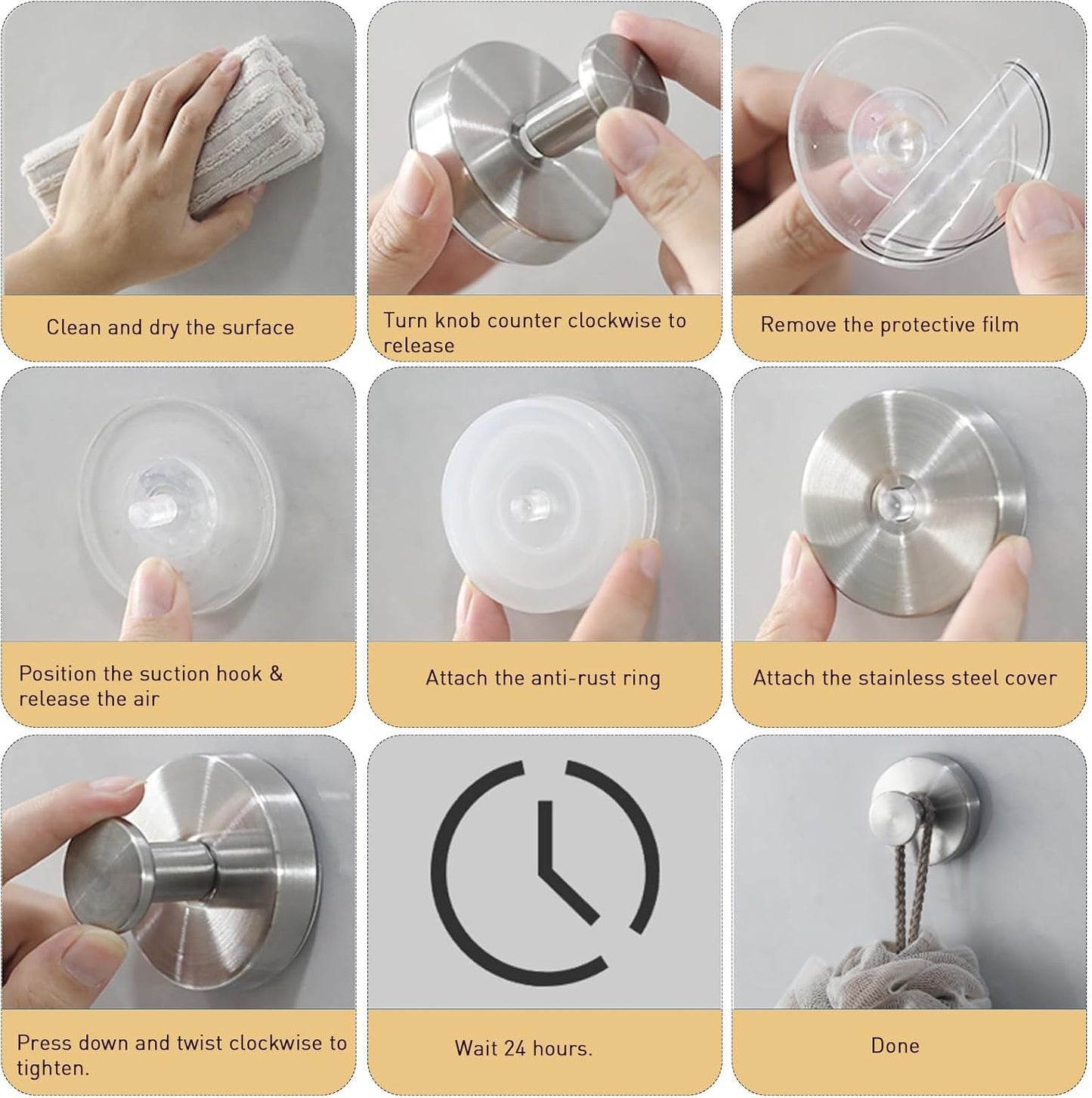 Clean and dry the surface

Turn knob counter clockwise to release

Remove the protective film

Position the suction hook & release the air

Attach the anti-rust ring

Attach the stainless steel cover

Press down and twist clockwise to tighten.

Wait 24 hours.

Done