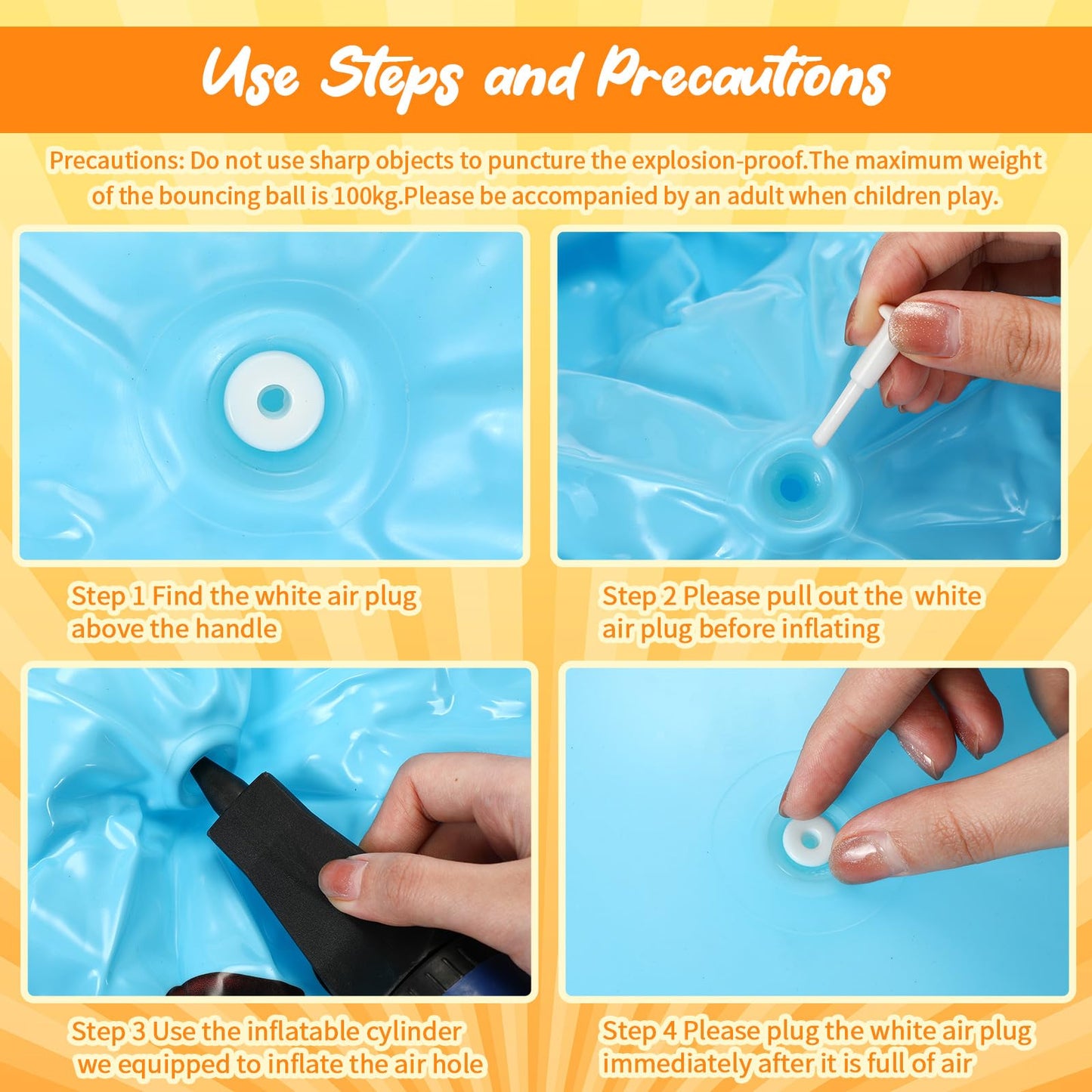 Use Steps and Precautions

Precautions: Do not use sharp objects to puncture the explosion-proof.The maximum weight of the bouncing ball is 100kg.Please be accompanied by an adult when children play.

Step 1 Find the white air plug above the handle

Step 2 Please pull out the white air plug before inflating

Step 3 Use the inflatable cylinder we equipped to inflate the air hole

Step 4 Please plug the white air plug immediately after it is full of air