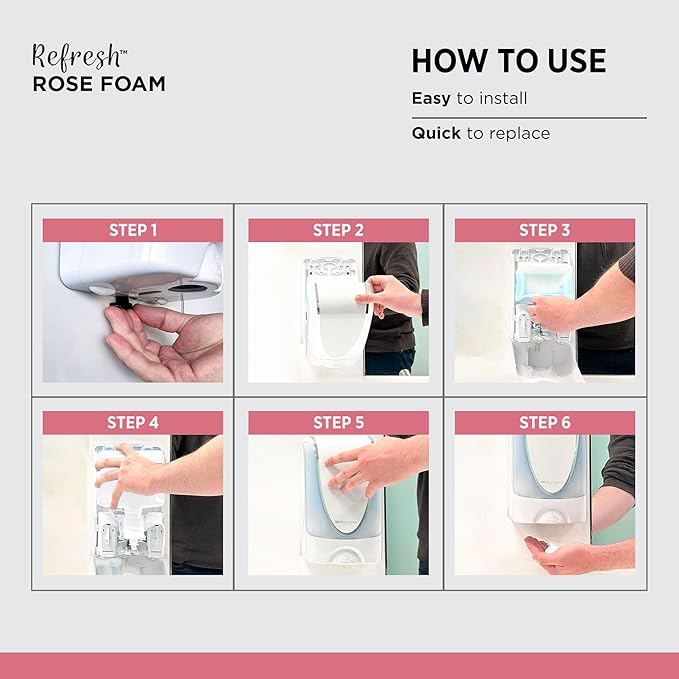 Refresh™
ROSE FOAM

HOW TO USE

Easy to install

Quick to replace

STEP 1

STEP 2

STEP 3

STEP 4

STEP 5

STEP 6