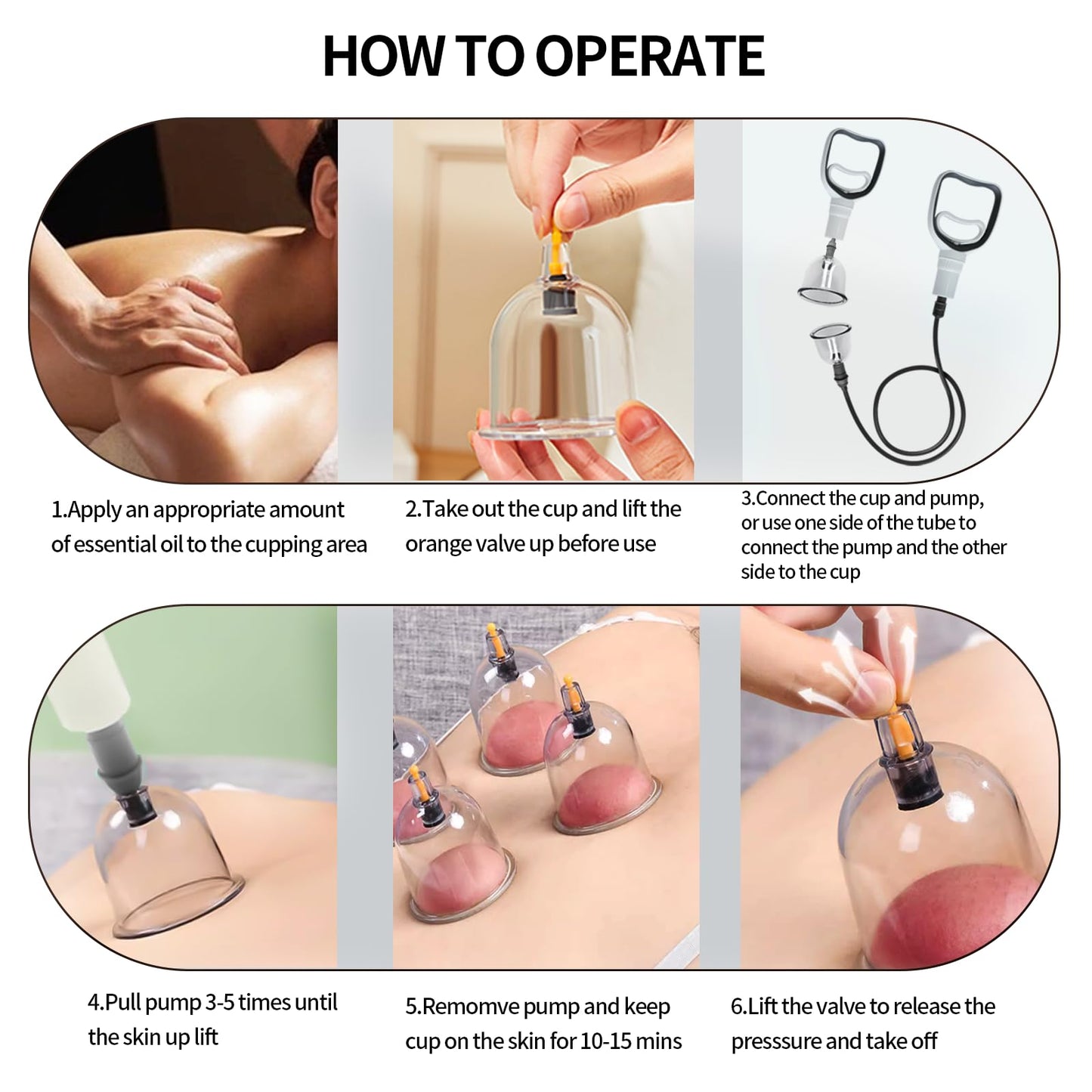 HOW TO OPERATE

1.Apply an appropriate amount of essential oil to the cupping area

2.Take out the cup and lift the orange valve up before use

3.Connect the cup and pump, or use one side of the tube to connect the pump and the other side to the cup

4.Pull pump 3-5 times until the skin up lift

5.Remomve pump and keep cup on the skin for 10-15 mins

6.Lift the valve to release the presssure and take off